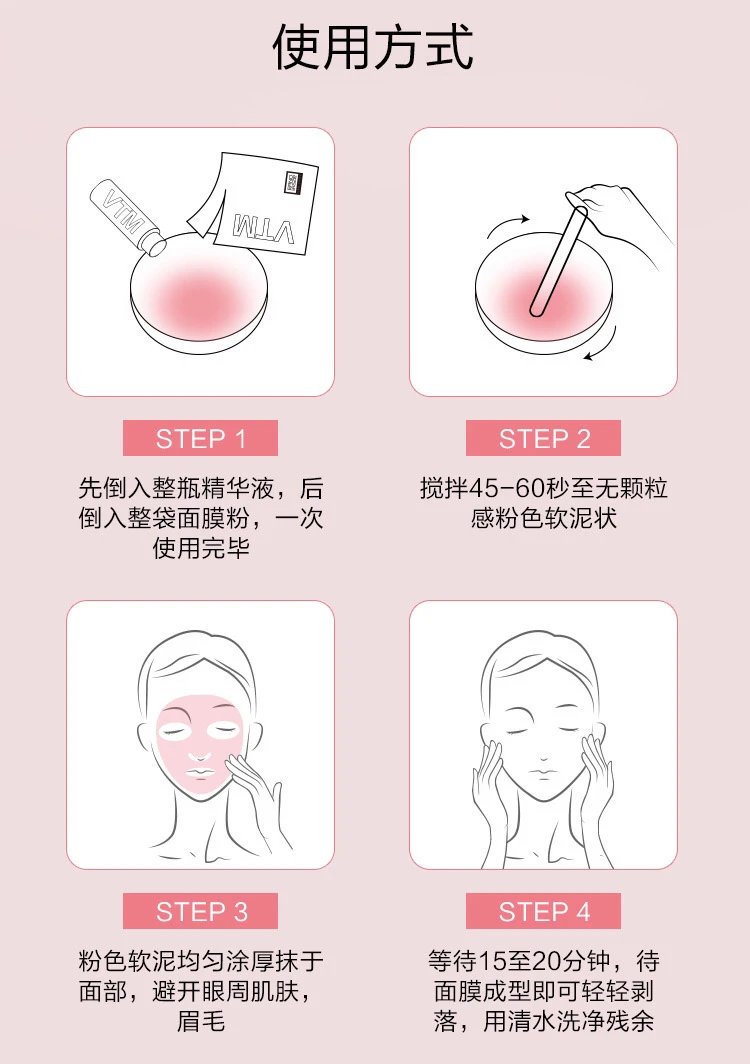 使用方式

VTM

VTM

STEP 1

先倒入整瓶精华液，后倒入整袋面膜粉，一次使用完毕

STEP 2

搅拌45-60秒至无颗粒感粉色软泥状

STEP 3

粉色软泥均匀涂厚抹于面部，避开眼周肌肤，眉毛

STEP 4

等待15至20分钟，待面膜成型即可轻轻剥落，用清水洗净残余