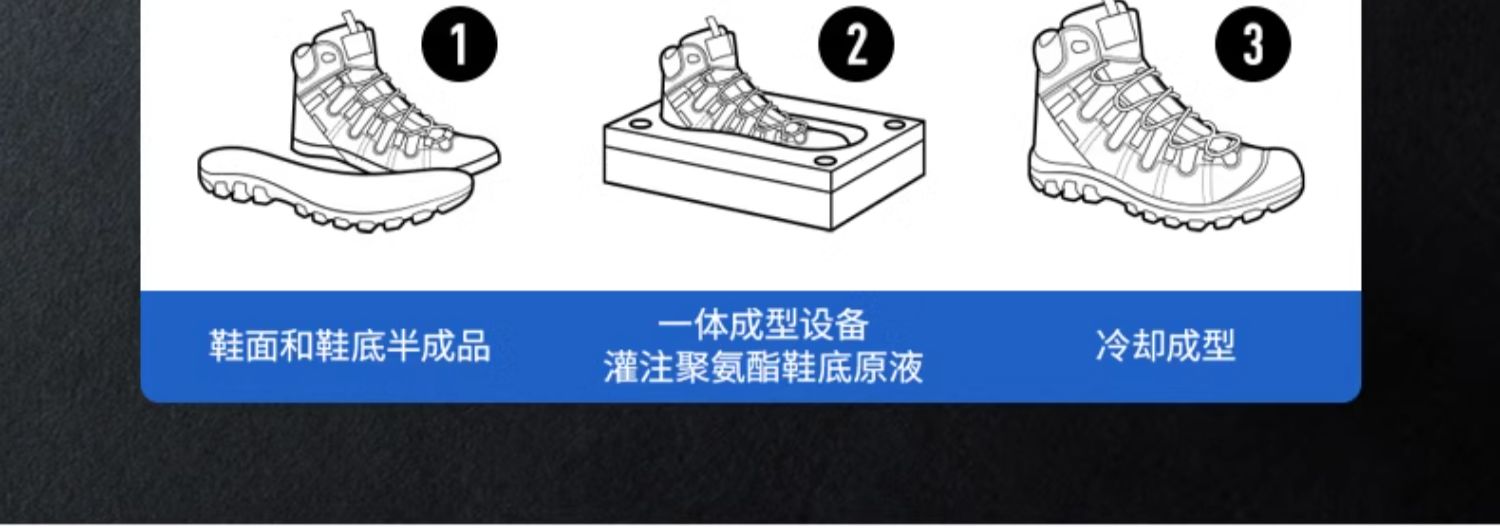 1

2

3

鞋面和鞋底半成品

一体成型设备
灌注聚氨酯鞋底原液

冷却成型