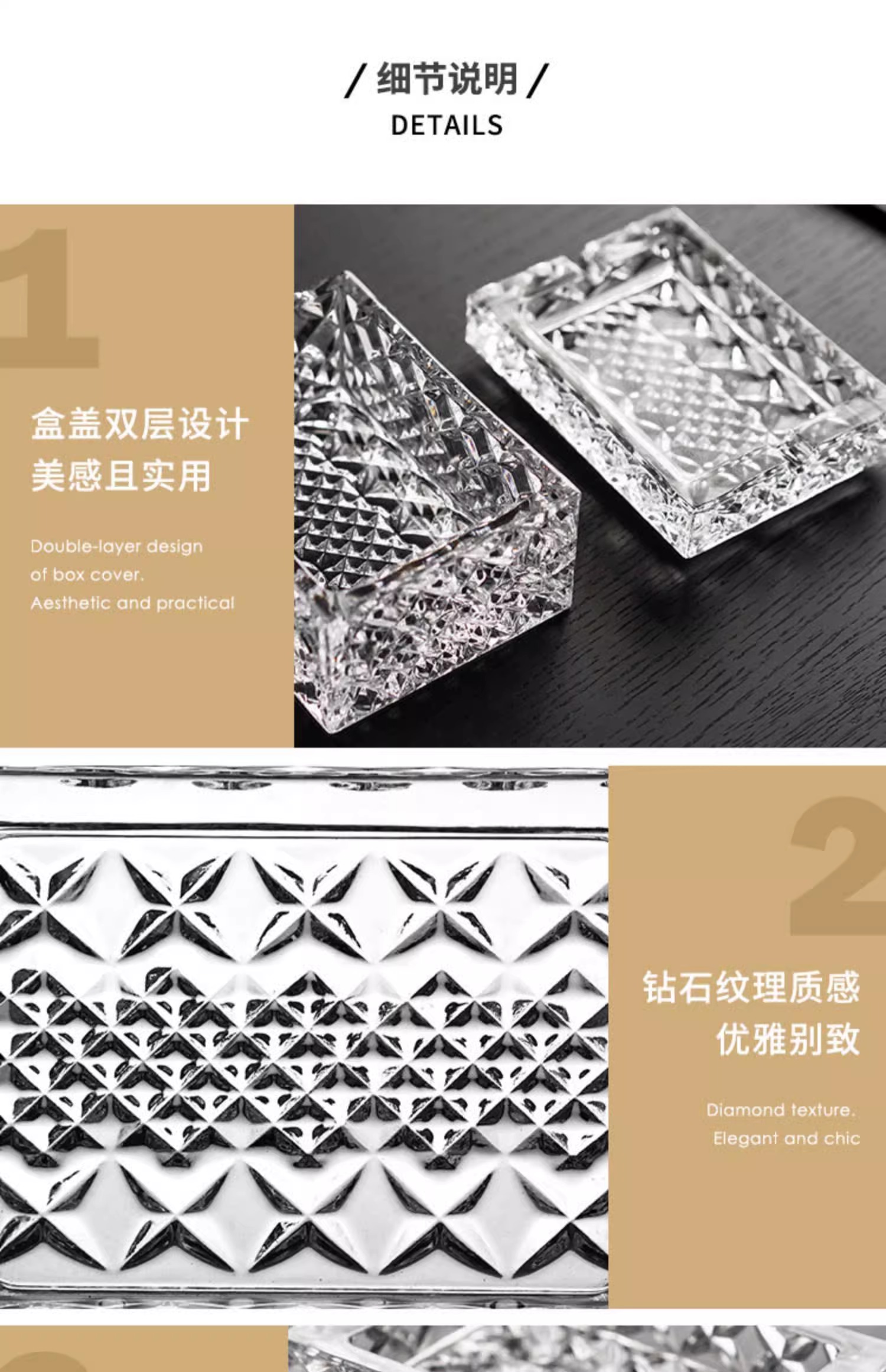 / 细节说明 /
DETAILS

1

盒盖双层设计
美感且实用

Double-layer design of box cover. Aesthetic and practical

2

钻石纹理质感
优雅别致

Diamond texture. Elegant and chic