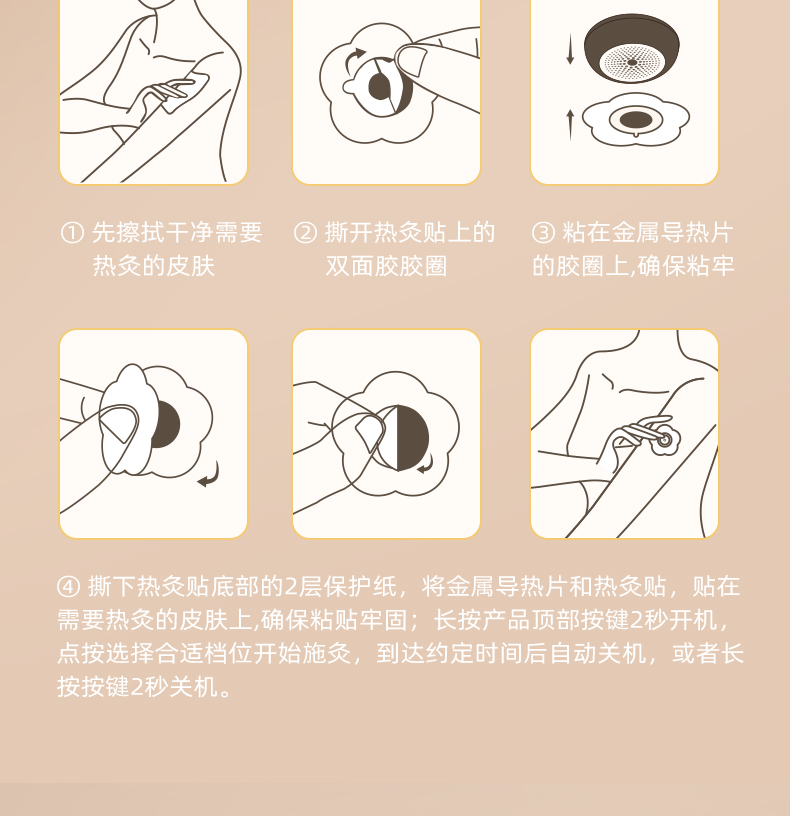 ① 先擦拭干净需要热灸的皮肤

② 撕开热灸贴上的双面胶胶圈

③ 粘在金属导热片的胶圈上,确保粘牢

④ 撕下热灸贴底部的2层保护纸，将金属导热片和热灸贴，贴在需要热灸的皮肤上,确保粘贴牢固；长按产品顶部按键2秒开机，点按选择合适档位开始施灸，到达约定时间后自动关机，或者长按按键2秒关机。