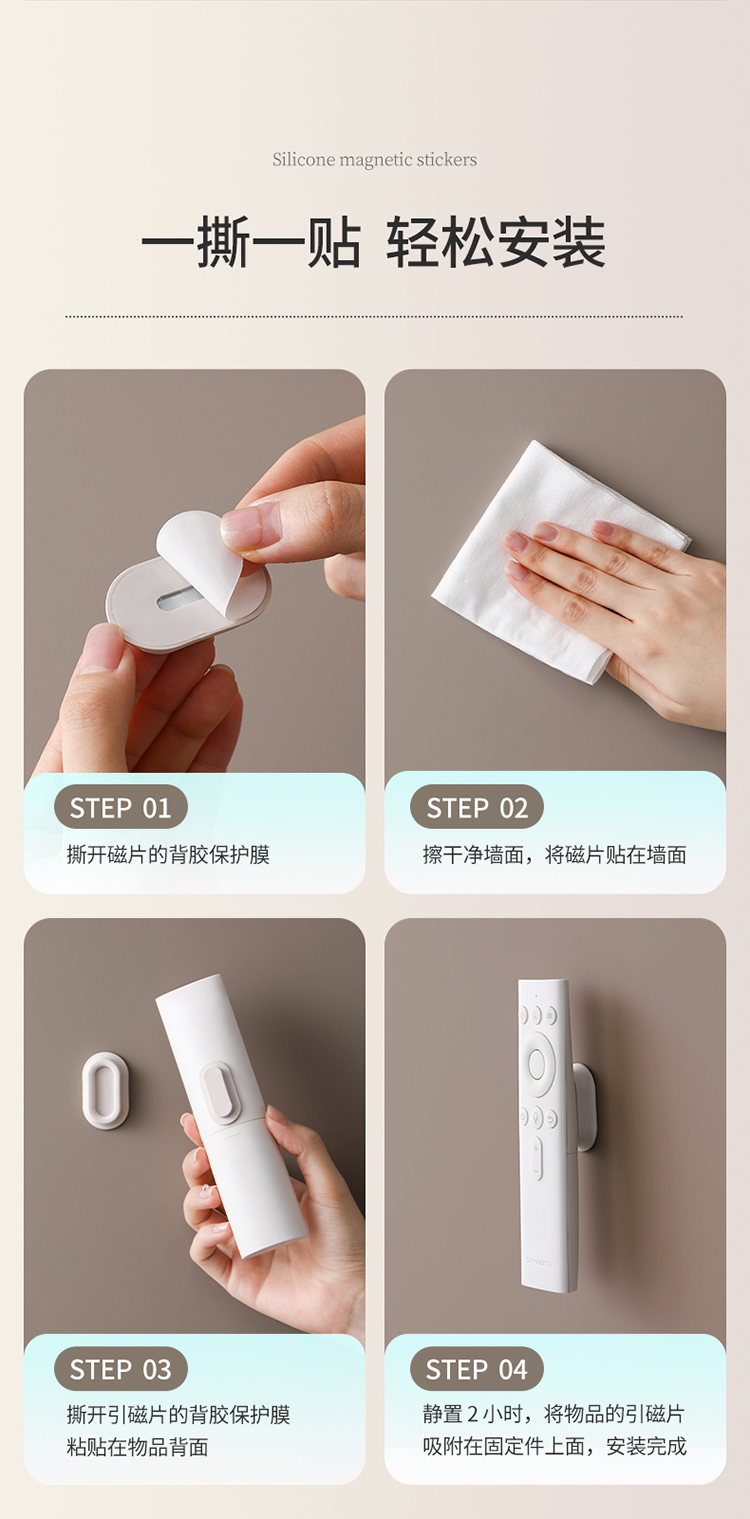 Silicone magnetic stickers

一撕一贴 轻松安装

STEP 01
撕开磁片的背胶保护膜

STEP 02
擦干净墙面，将磁片贴在墙面

STEP 03
撕开引磁片的背胶保护膜
粘贴在物品背面

STEP 04
静置 2 小时，将物品的引磁片
吸附在固定件上面，安装完成