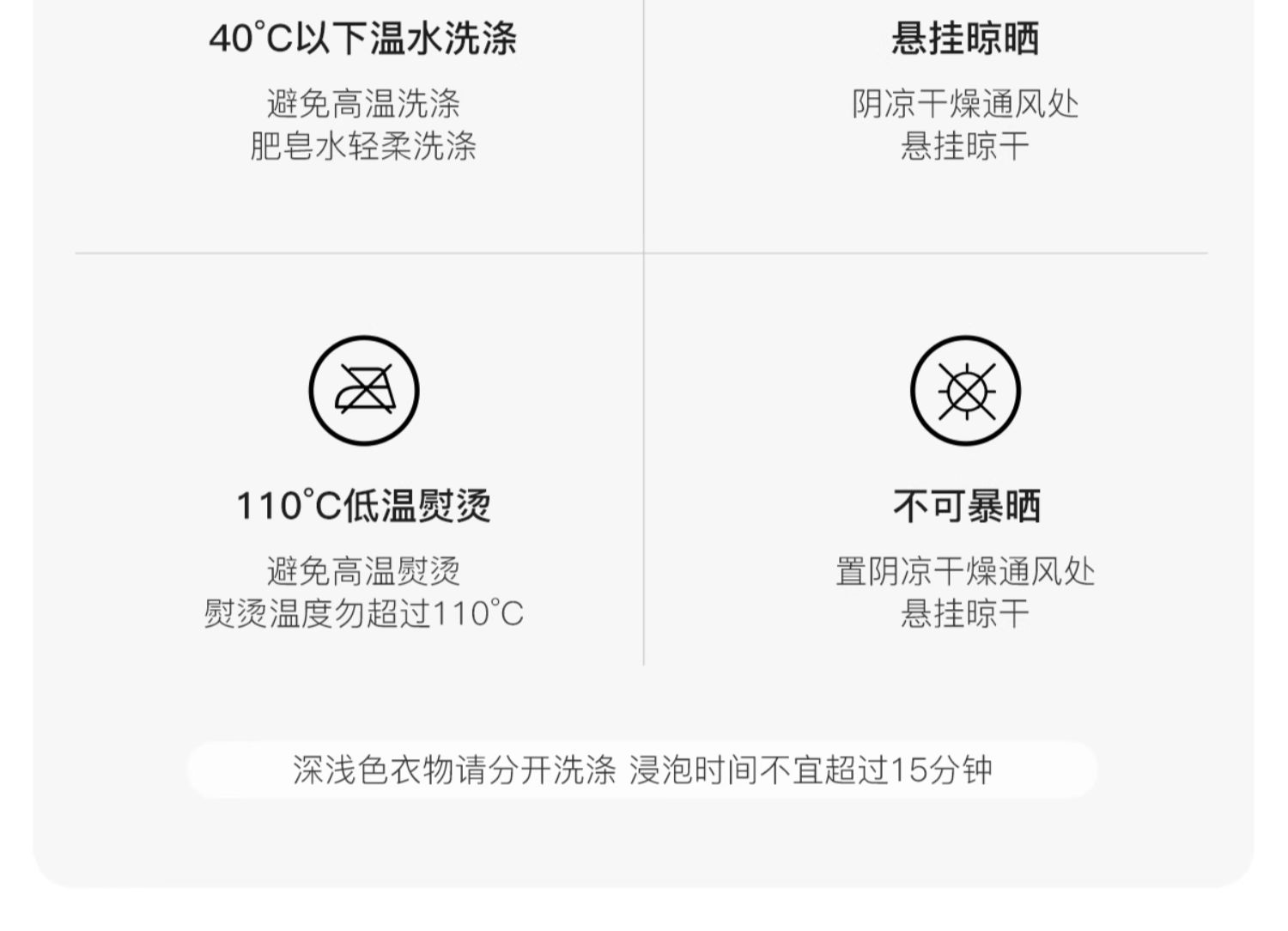 40°C以下温水洗涤

避免高温洗涤
肥皂水轻柔洗涤

悬挂晾晒

阴凉干燥通风处
悬挂晾干

110°C低温熨烫

避免高温熨烫
熨烫温度勿超过110°C

不可暴晒

置阴凉干燥通风处
悬挂晾干

深浅色衣物请分开洗涤 浸泡时间不宜超过15分钟