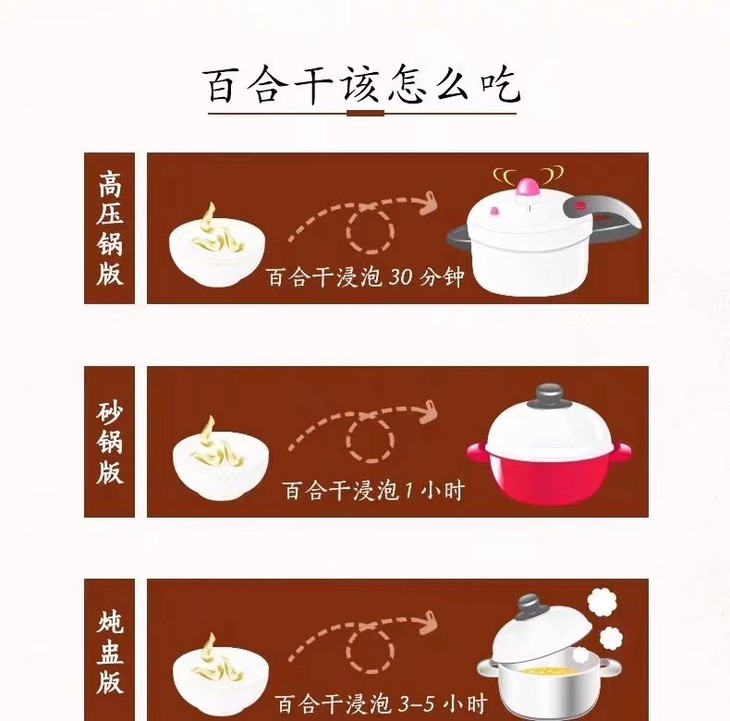 百合干该怎么吃

高压锅版

百合干浸泡 30 分钟

砂锅版

百合干浸泡 1 小时

炖盅版

百合干浸泡 3–5 小时