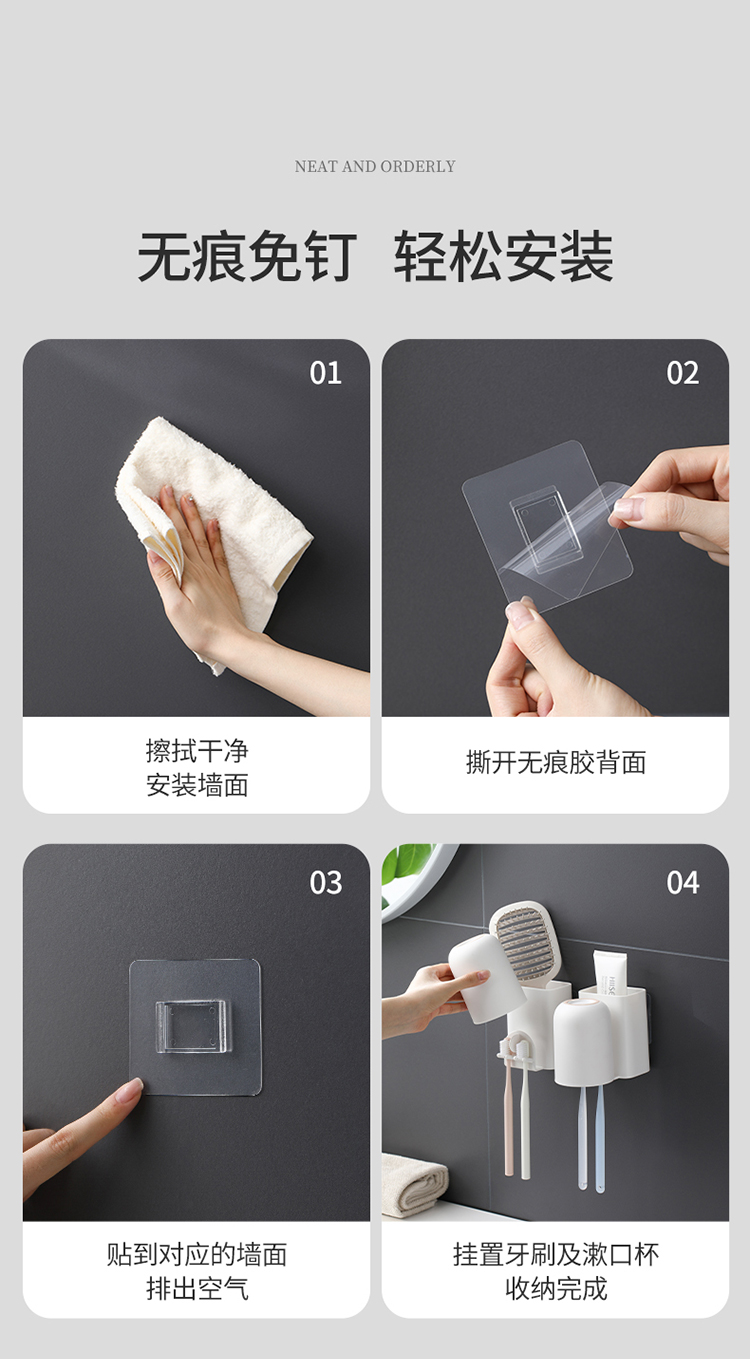 NEAT AND ORDERLY

无痕免钉 轻松安装

01

擦拭干净
安装墙面

02

撕开无痕胶背面

03

贴到对应的墙面
排出空气

04

挂置牙刷及漱口杯
收纳完成