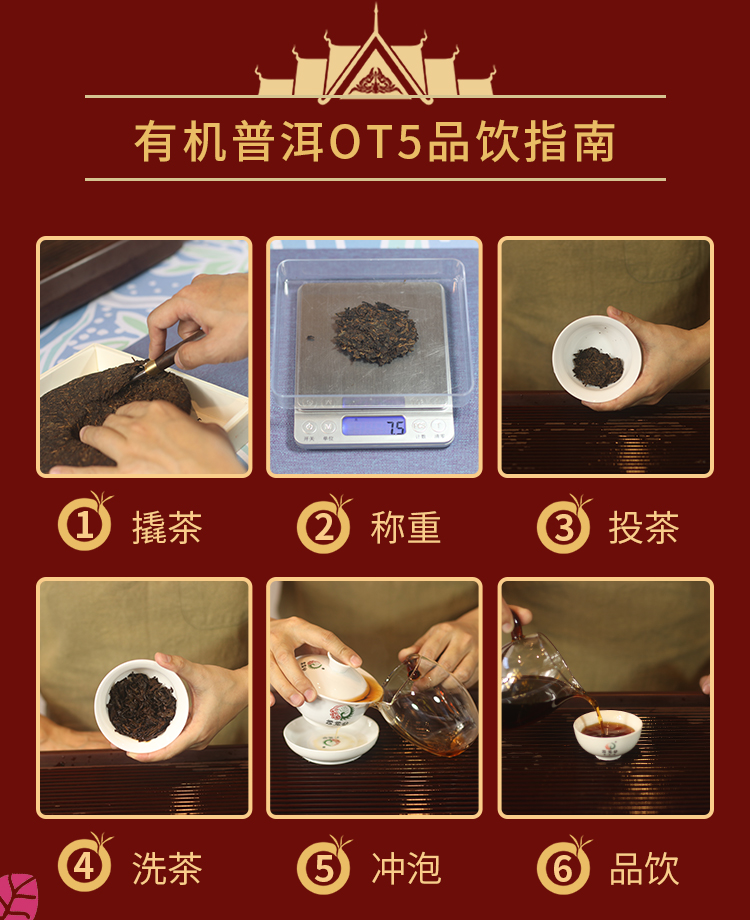 有机普洱OT5品饮指南

7.5

1 撬茶

2 称重

3 投茶

4 洗茶

5 冲泡

6 品饮