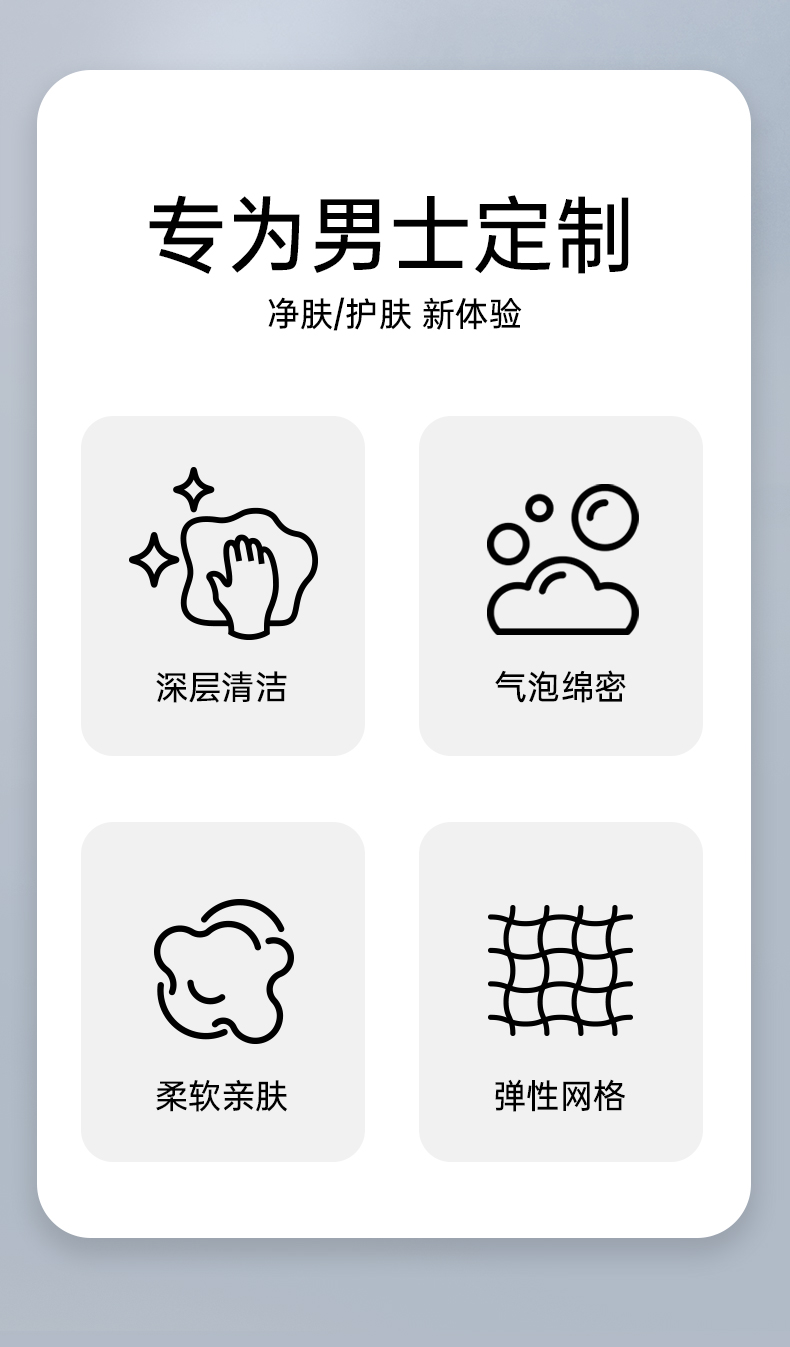 专为男士定制

净肤/护肤 新体验

深层清洁

气泡绵密

柔软亲肤

弹性网格