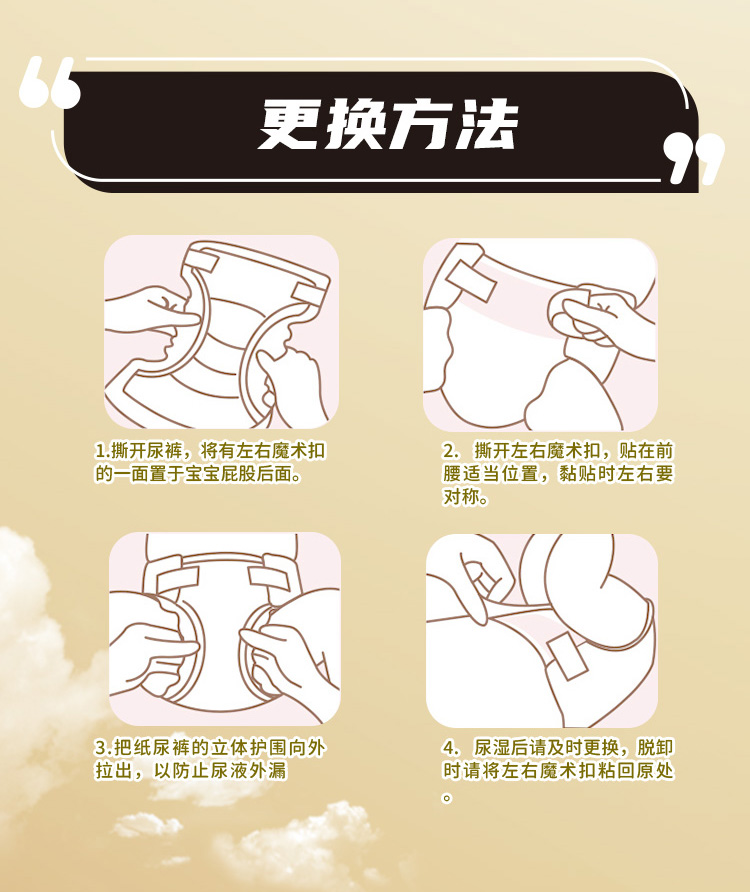 更换方法

1.撕开尿裤，将有左右魔术扣的一面置于宝宝屁股后面。

2. 撕开左右魔术扣，贴在前腰适当位置，黏贴时左右要对称。

3.把纸尿裤的立体护围向外拉出，以防止尿液外漏

4. 尿湿后请及时更换，脱卸时请将左右魔术扣粘回原处。