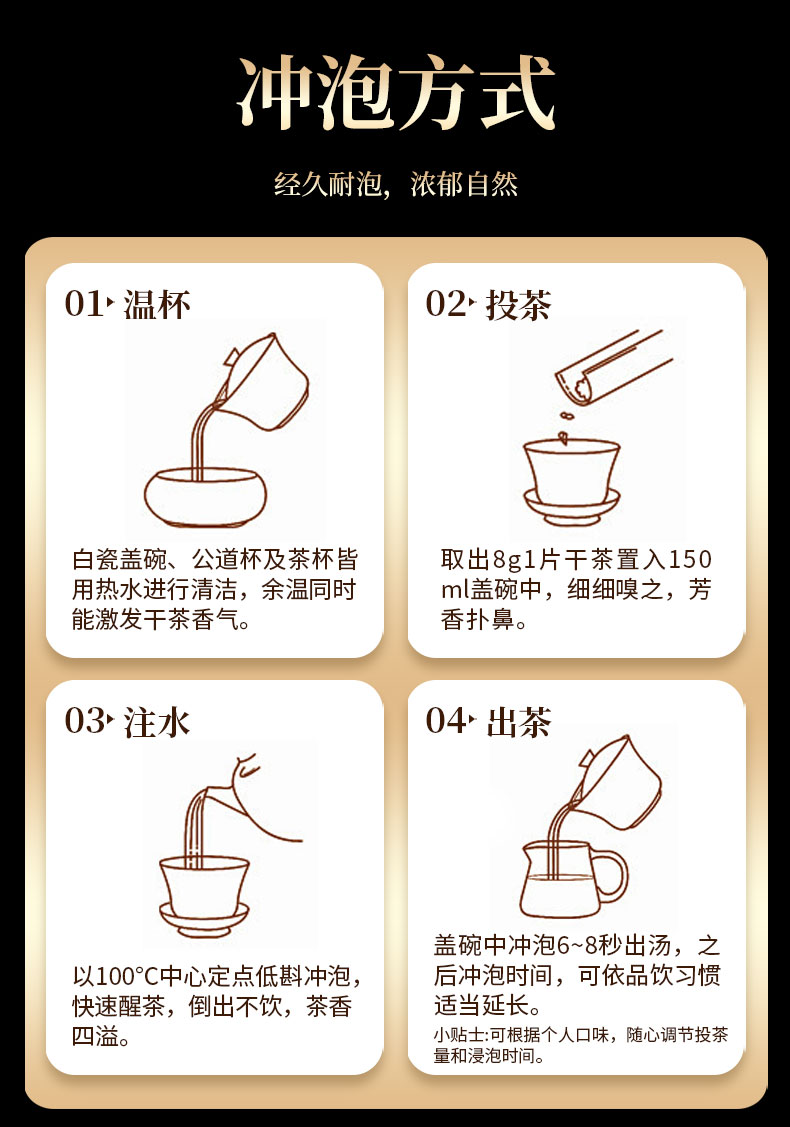 冲泡方式

经久耐泡，浓郁自然

01 温杯

白瓷盖碗、公道杯及茶杯皆用热水进行清洁，余温同时能激发干茶香气。

02 投茶

取出8g1片干茶置入150ml盖碗中，细细嗅之，芳香扑鼻。

03 注水

以100°C中心定点低斟冲泡，快速醒茶，倒出不饮，茶香四溢。

04 出茶

盖碗中冲泡6~8秒出汤，之后冲泡时间，可依品饮习惯适当延长。

小贴士:可根据个人口味，随心调节投茶量和浸泡时间。