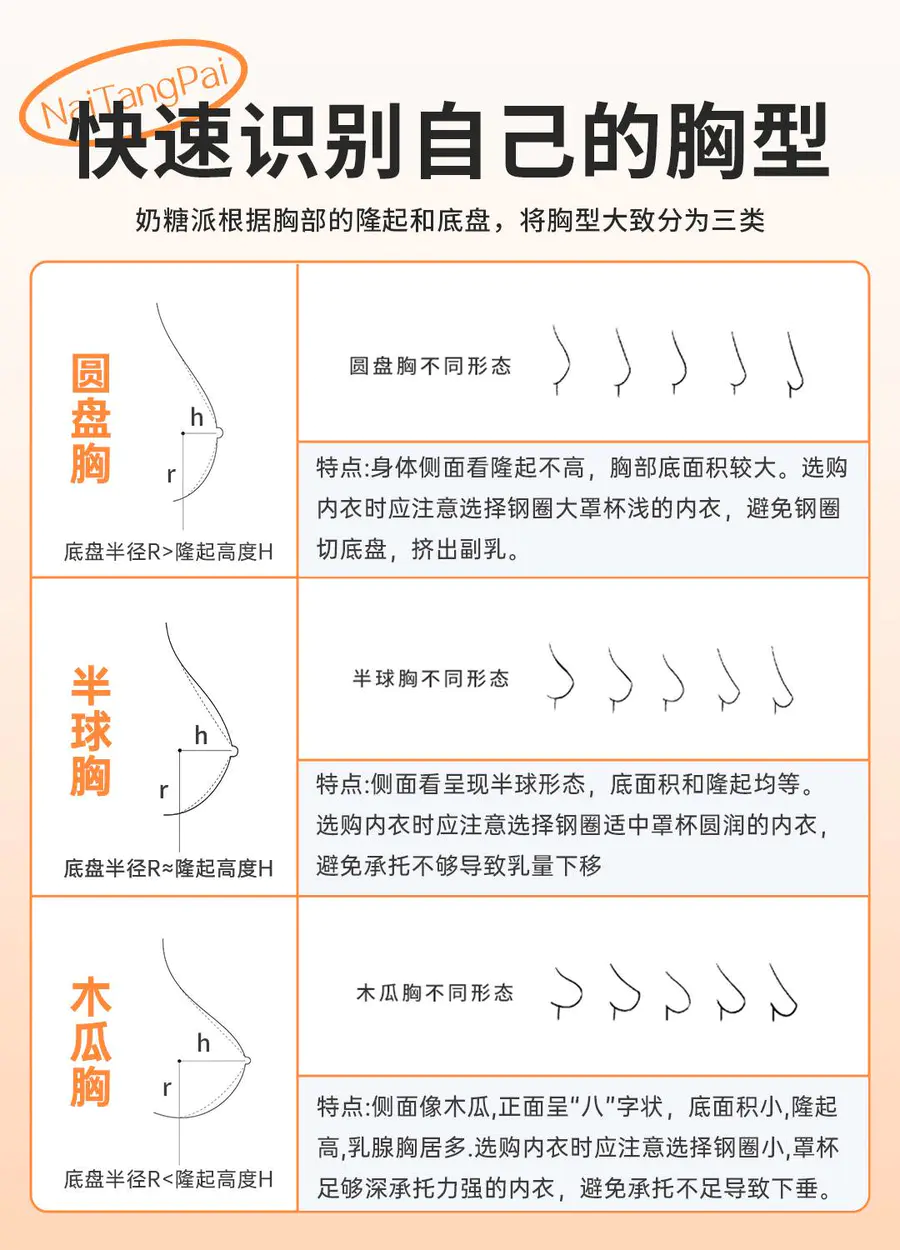 NaiTangPai
快速识别自己的胸型

奶糖派根据胸部的隆起和底盘，将胸型大致分为三类

圆盘胸
h
r
底盘半径R>隆起高度H

圆盘胸不同形态

特点:身体侧面看隆起不高，胸部底面积较大。选购内衣时应注意选择钢圈大罩杯浅的内衣，避免钢圈切底盘，挤出副乳。

半球胸
h
r
底盘半径R≈隆起高度H

半球胸不同形态

特点:侧面看呈现半球形态，底面积和隆起均等。选购内衣时应注意选择钢圈适中罩杯圆润的内衣，避免承托不够导致乳量下移

木瓜胸
h
r
底盘半径R<隆起高度H

木瓜胸不同形态

特点:侧面像木瓜,正面呈“八”字状，底面积小,隆起高,乳腺胸居多.选购内衣时应注意选择钢圈小,罩杯足够深承托力强的内衣，避免承托不足导致下垂。