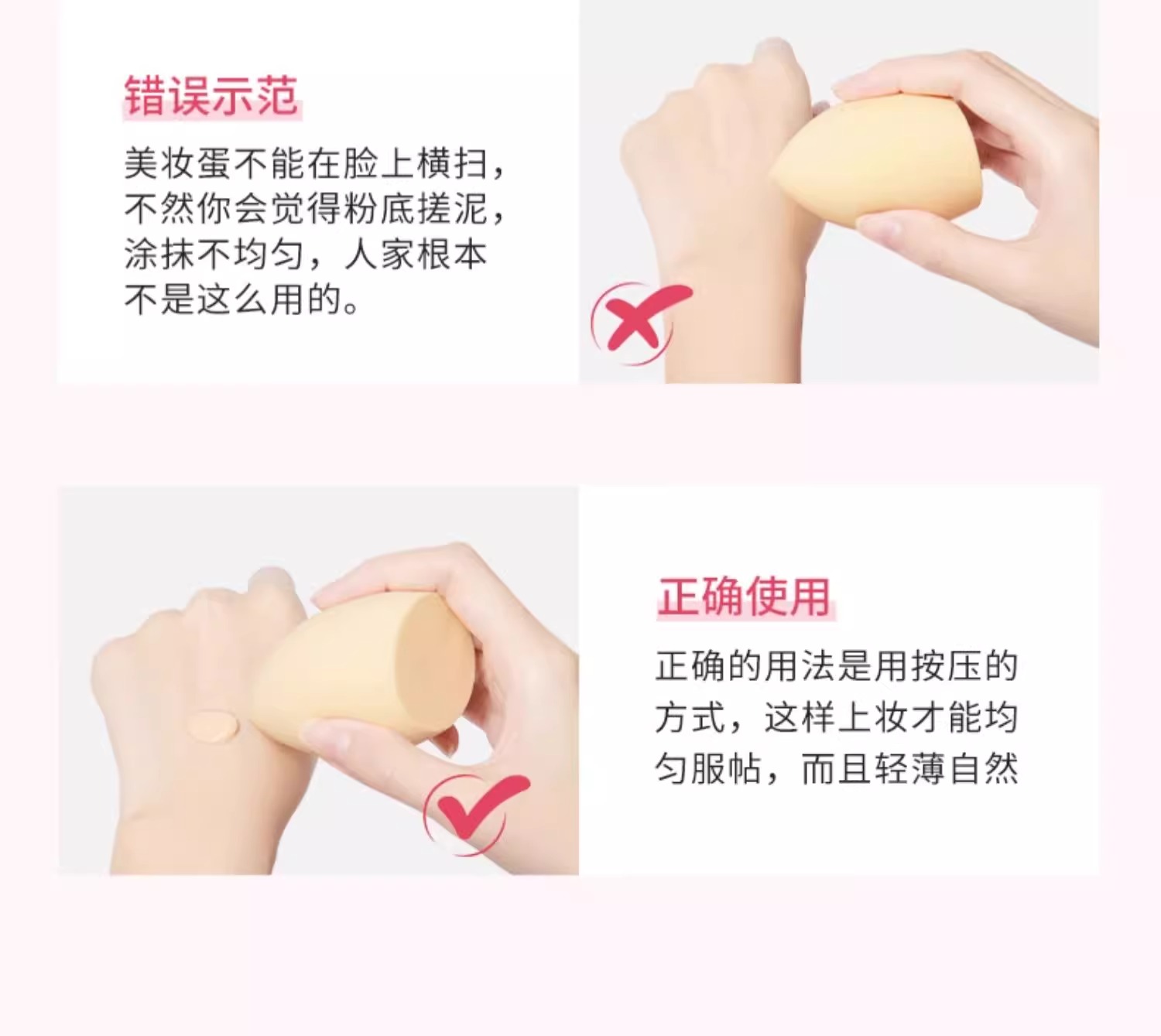 错误示范

美妆蛋不能在脸上横扫，不然你会觉得粉底搓泥，涂抹不均匀，人家根本不是这么用的。

正确使用

正确的用法是用按压的方式，这样上妆才能均匀服帖，而且轻薄自然