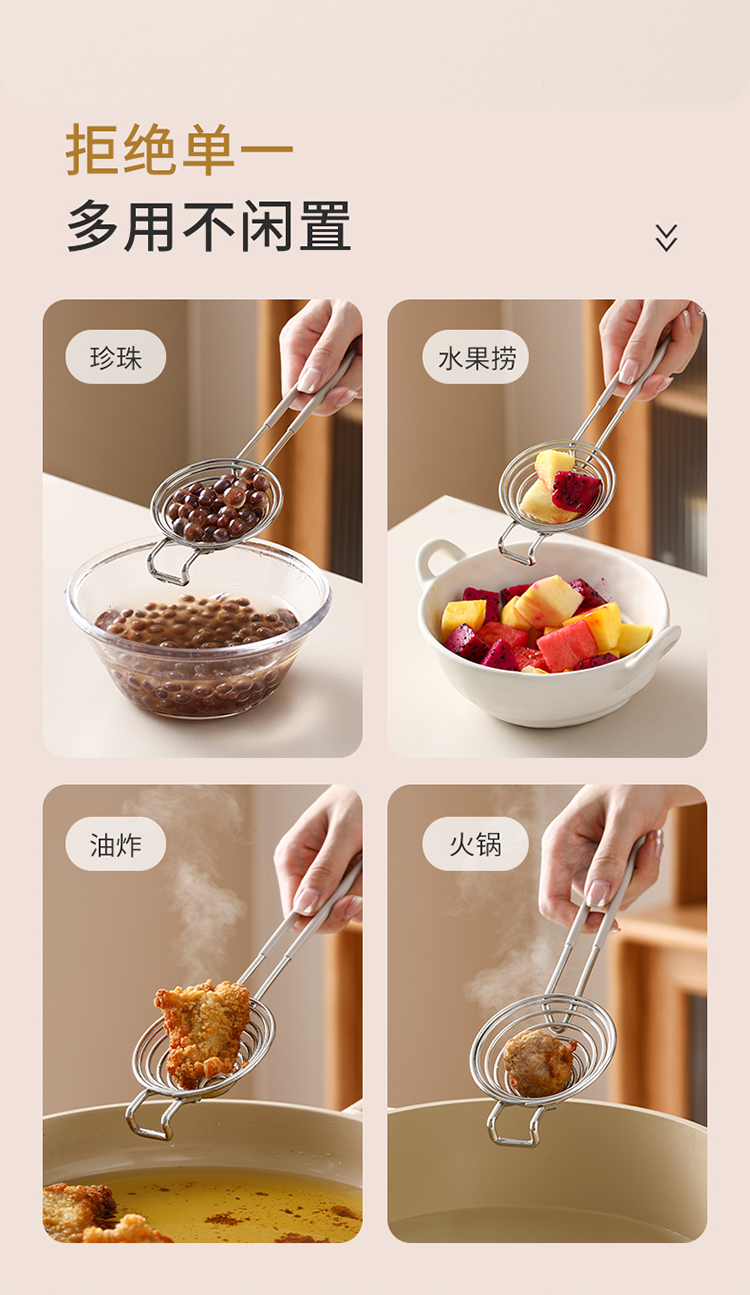 拒绝单一
多用不闲置

珍珠

水果捞

油炸

火锅