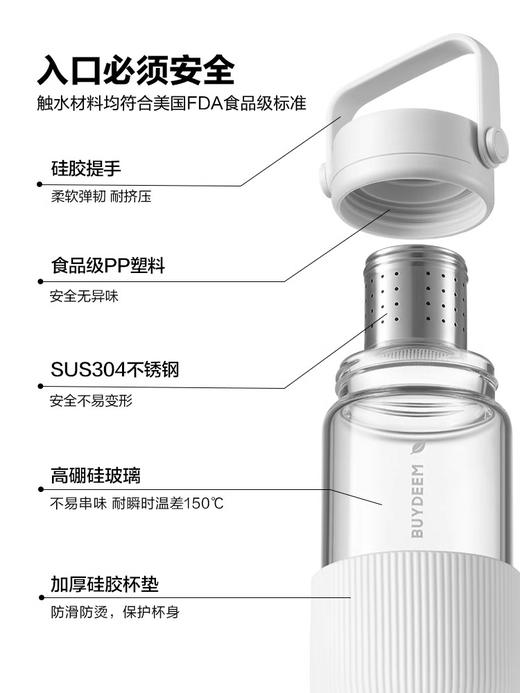 入口必须安全
触水材料均符合美国FDA食品级标准

硅胶提手
柔软弹韧 耐挤压

食品级PP塑料
安全无异味

SUS304不锈钢
安全不易变形

高硼硅玻璃
不易串味 耐瞬时温差150℃

加厚硅胶杯垫
防滑防烫，保护杯身

BUYDEEM