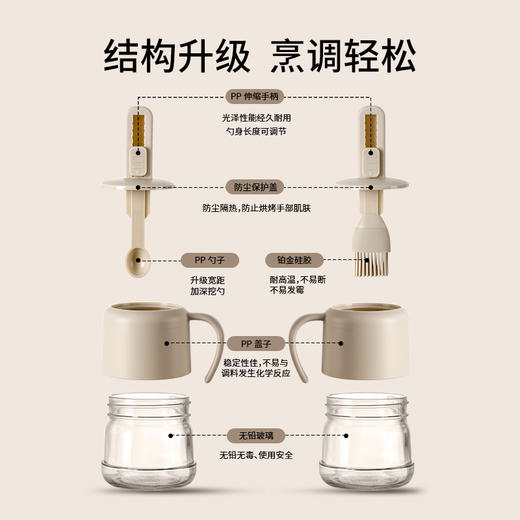 结构升级 烹调轻松

PP 伸缩手柄

光泽性能经久耐用
勺身长度可调节

防尘保护盖

防尘隔热，防止烘烤手部肌肤

PP 勺子

升级宽距
加深挖勺

铂金硅胶

耐高温，不易断
不易发霉

PP 盖子

稳定性佳，不易与
调料发生化学反应

无铅玻璃

无铅无毒、使用安全