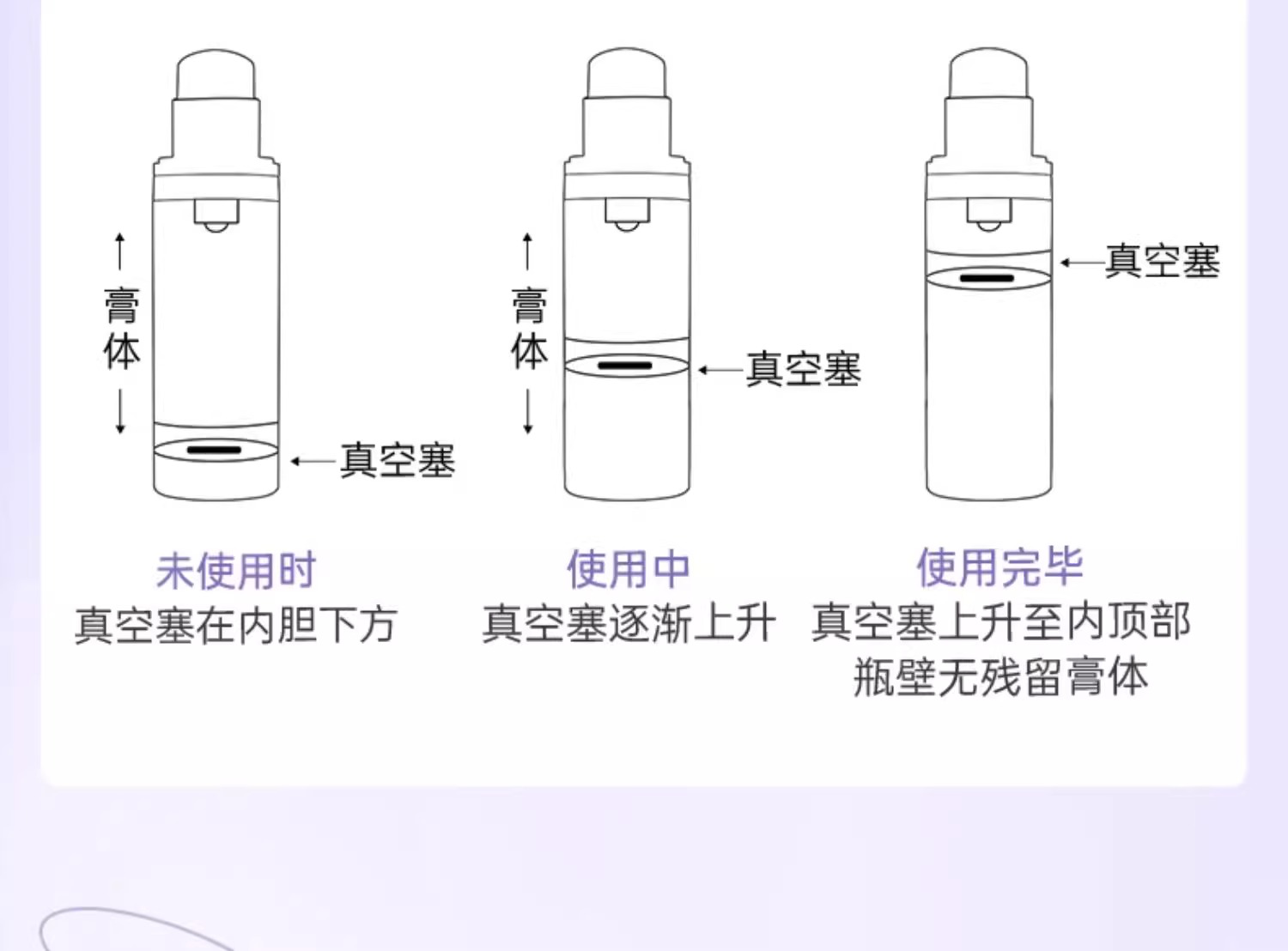 膏体

真空塞

未使用时
真空塞在内胆下方

膏体

真空塞

使用中
真空塞逐渐上升

真空塞

使用完毕
真空塞上升至内顶部
瓶壁无残留膏体