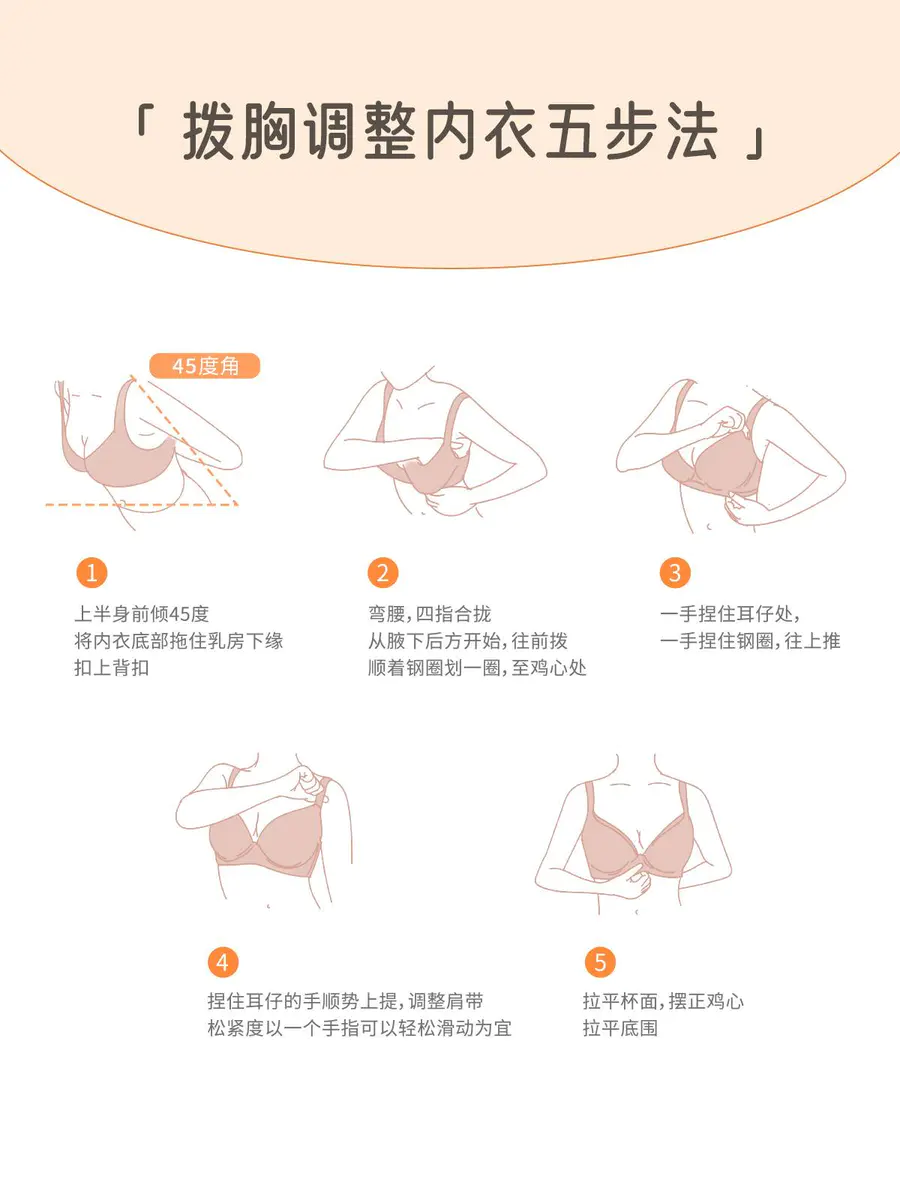 「 拨胸调整内衣五步法 」

45度角

1
上半身前倾45度
将内衣底部拖住乳房下缘
扣上背扣

2
弯腰，四指合拢
从腋下后方开始，往前拨
顺着钢圈划一圈，至鸡心处

3
一手捏住耳仔处，
一手捏住钢圈，往上推

4
捏住耳仔的手顺势上提，调整肩带
松紧度以一个手指可以轻松滑动为宜

5
拉平杯面，摆正鸡心
拉平底围