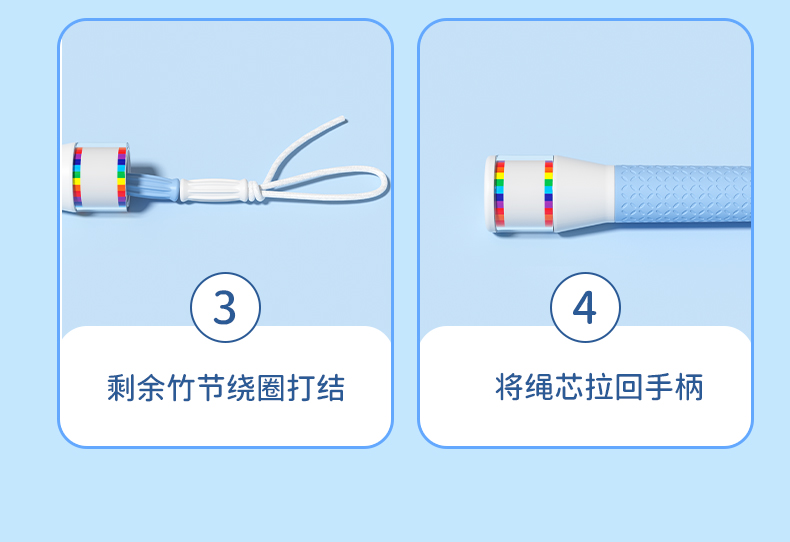 3

剩余竹节绕圈打结

4

将绳芯拉回手柄