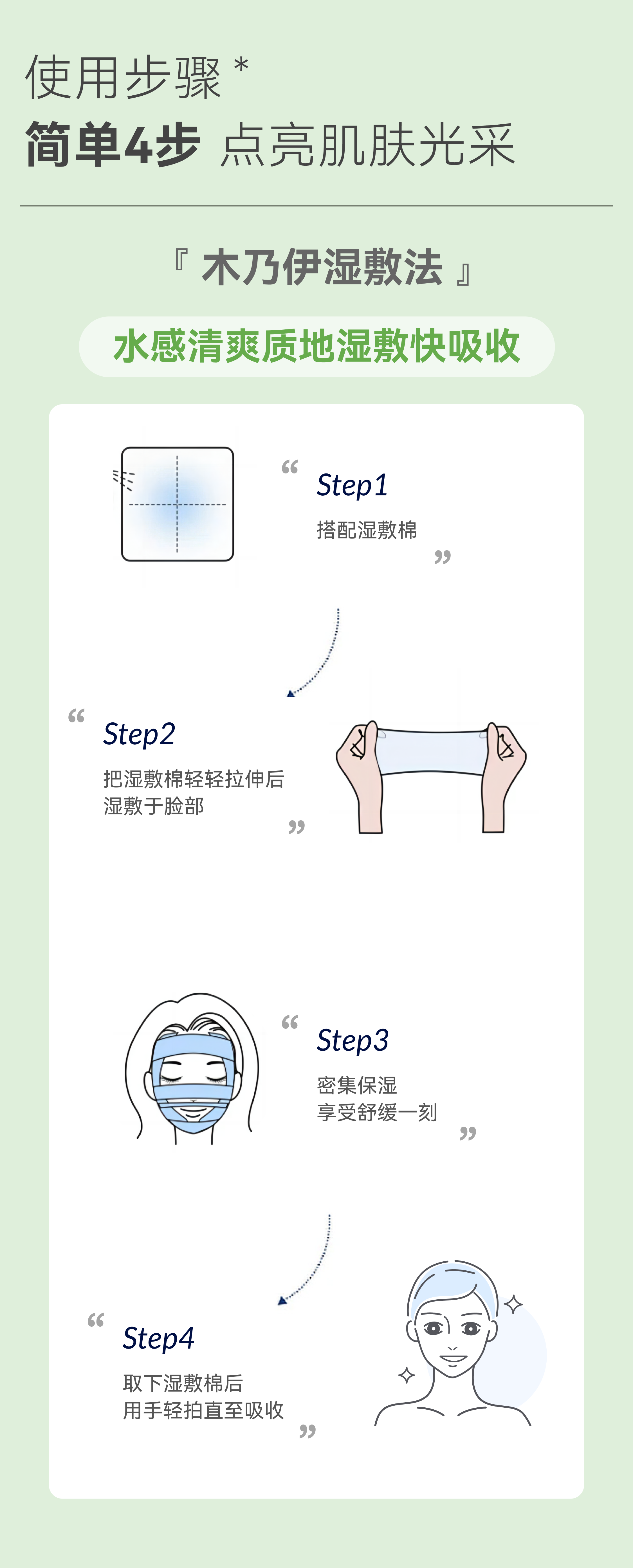 使用步骤 *
简单4步 点亮肌肤光采

『 木乃伊湿敷法 』

水感清爽质地湿敷快吸收

“ Step1
搭配湿敷棉 ”

“ Step2
把湿敷棉轻轻拉伸后
湿敷于脸部 ”

“ Step3
密集保湿
享受舒缓一刻 ”

“ Step4
取下湿敷棉后
用手轻拍直至吸收 ”