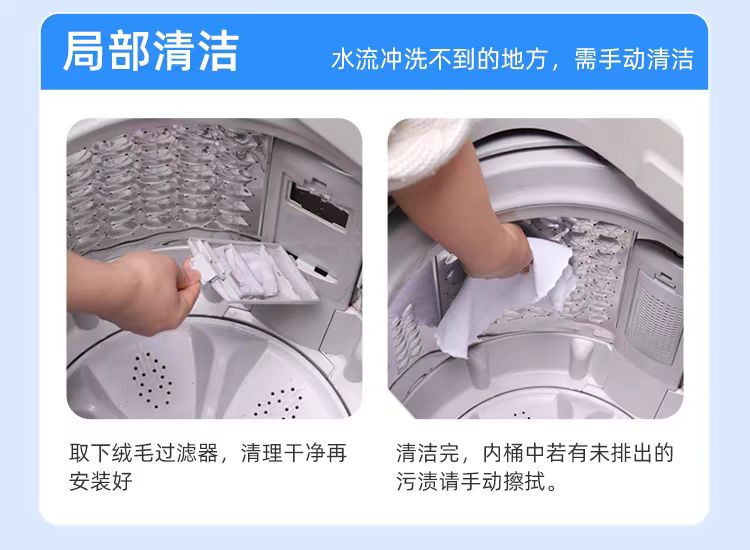 局部清洁

水流冲洗不到的地方，需手动清洁

取下绒毛过滤器，清理干净再安装好

清洁完，内桶中若有未排出的污渍请手动擦拭。