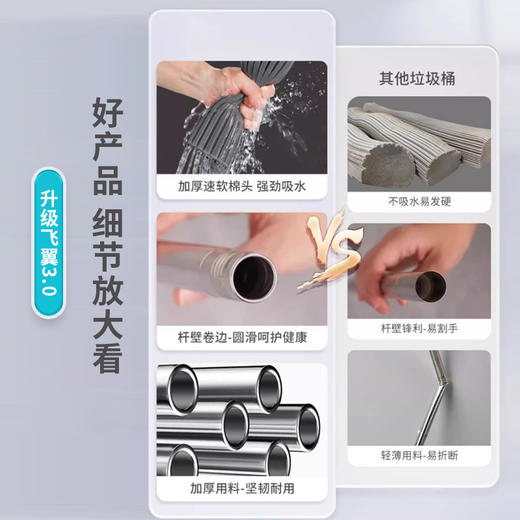 升级飞翼3.0

好产品 细节放大看

加厚速软棉头 强劲吸水

杆壁卷边-圆滑呵护健康

加厚用料-坚韧耐用

VS

其他垃圾桶

不吸水易发硬

杆壁锋利-易割手

轻薄用料-易折断