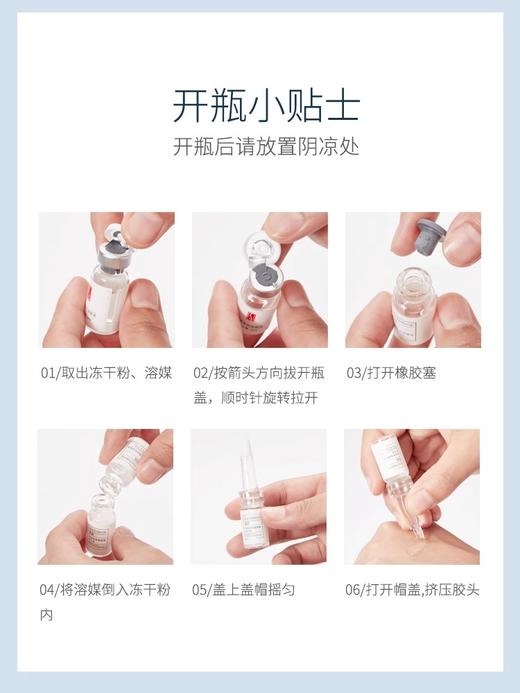 开瓶小贴士

开瓶后请放置阴凉处

01/取出冻干粉、溶媒

02/按箭头方向拔开瓶盖，顺时针旋转拉开

03/打开橡胶塞

04/将溶媒倒入冻干粉内

05/盖上盖帽摇匀

06/打开帽盖,挤压胶头