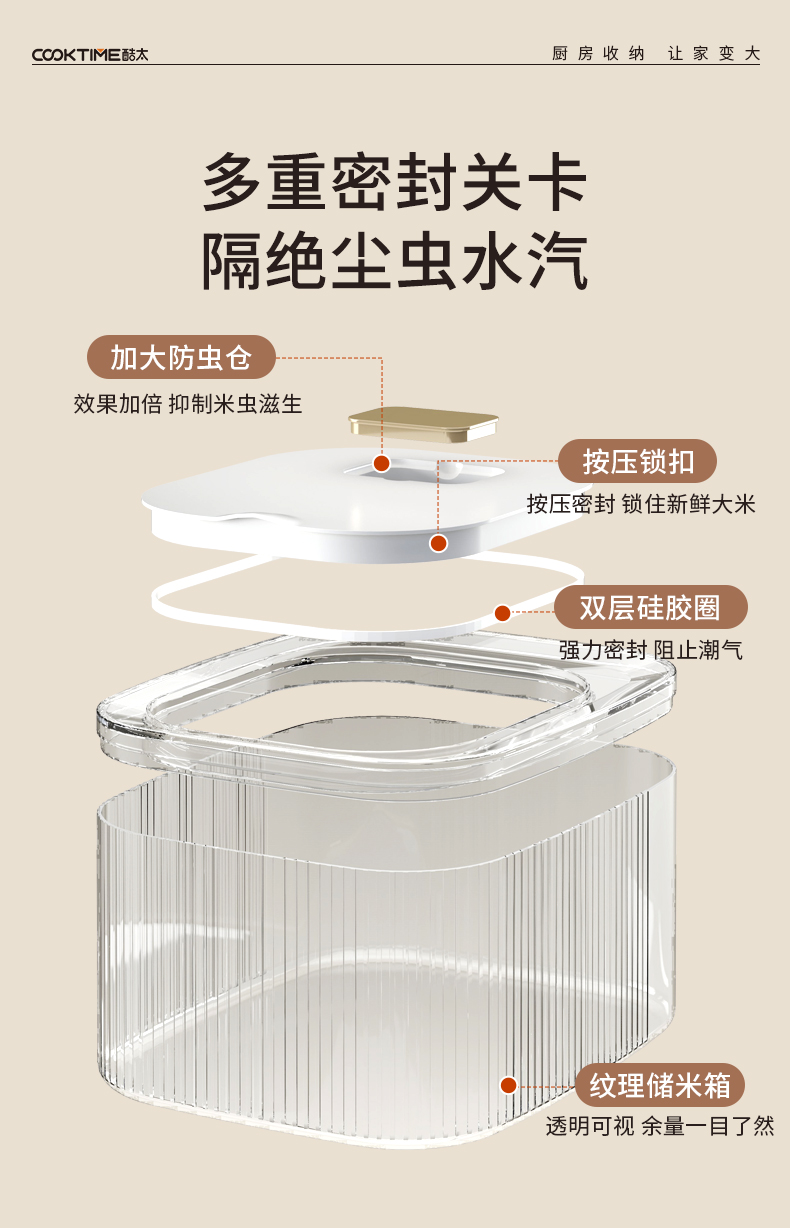 COOKTIME酷太

厨房收纳 让家变大

多重密封关卡
隔绝尘虫水汽

加大防虫仓
效果加倍 抑制米虫滋生

按压锁扣
按压密封 锁住新鲜大米

双层硅胶圈
强力密封 阻止潮气

纹理储米箱
透明可视 余量一目了然