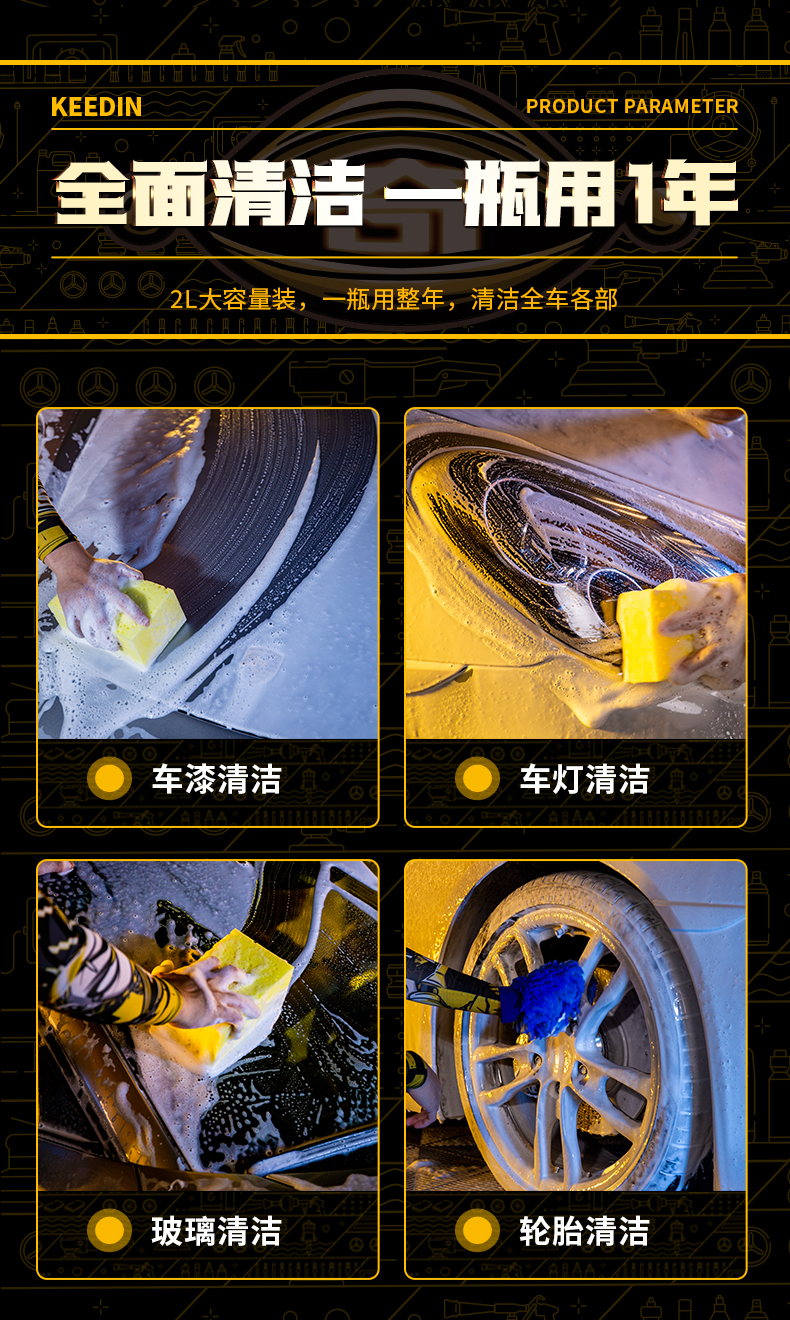 KEEDIN

PRODUCT PARAMETER

全面清洁 一瓶用1年

2L大容量装，一瓶用整年，清洁全车各部

车漆清洁

车灯清洁

玻璃清洁

轮胎清洁