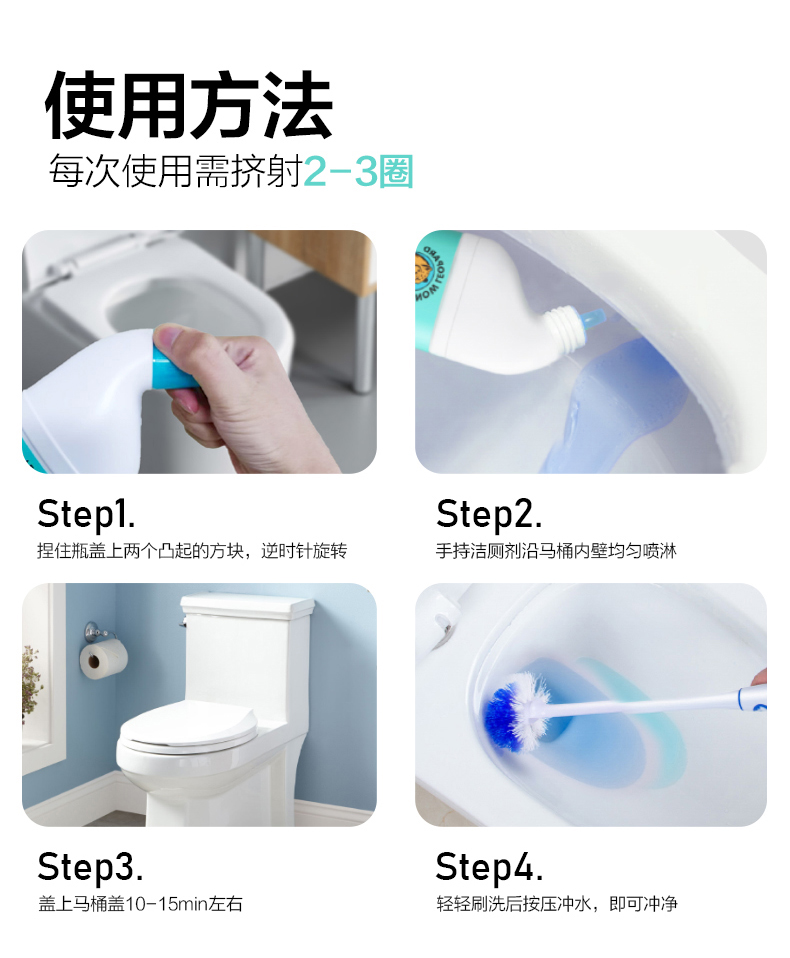 使用方法
每次使用需挤射2-3圈

Step1.
捏住瓶盖上两个凸起的方块，逆时针旋转

Step2.
手持洁厕剂沿马桶内壁均匀喷淋

Step3.
盖上马桶盖10-15min左右

Step4.
轻轻刷洗后按压冲水，即可冲净