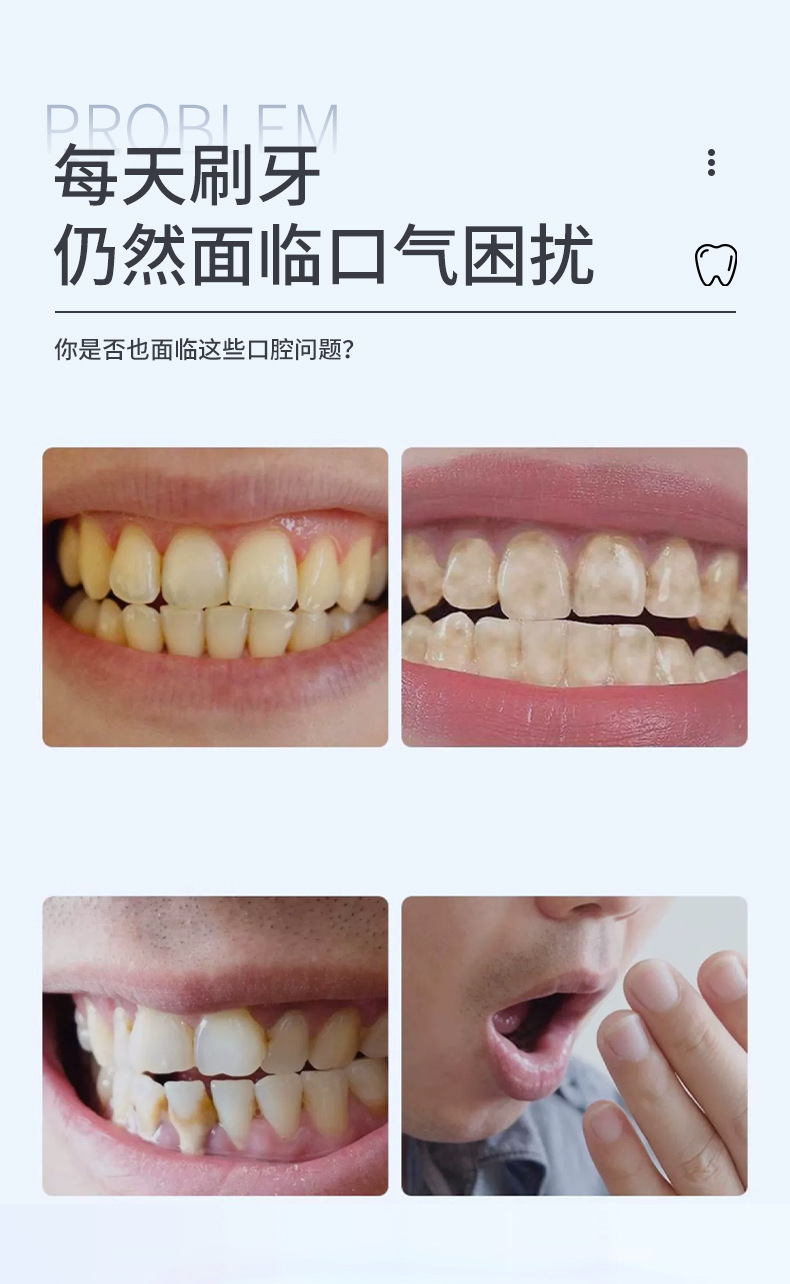 PROBLEM
每天刷牙
仍然面临口气困扰

你是否也面临这些口腔问题?