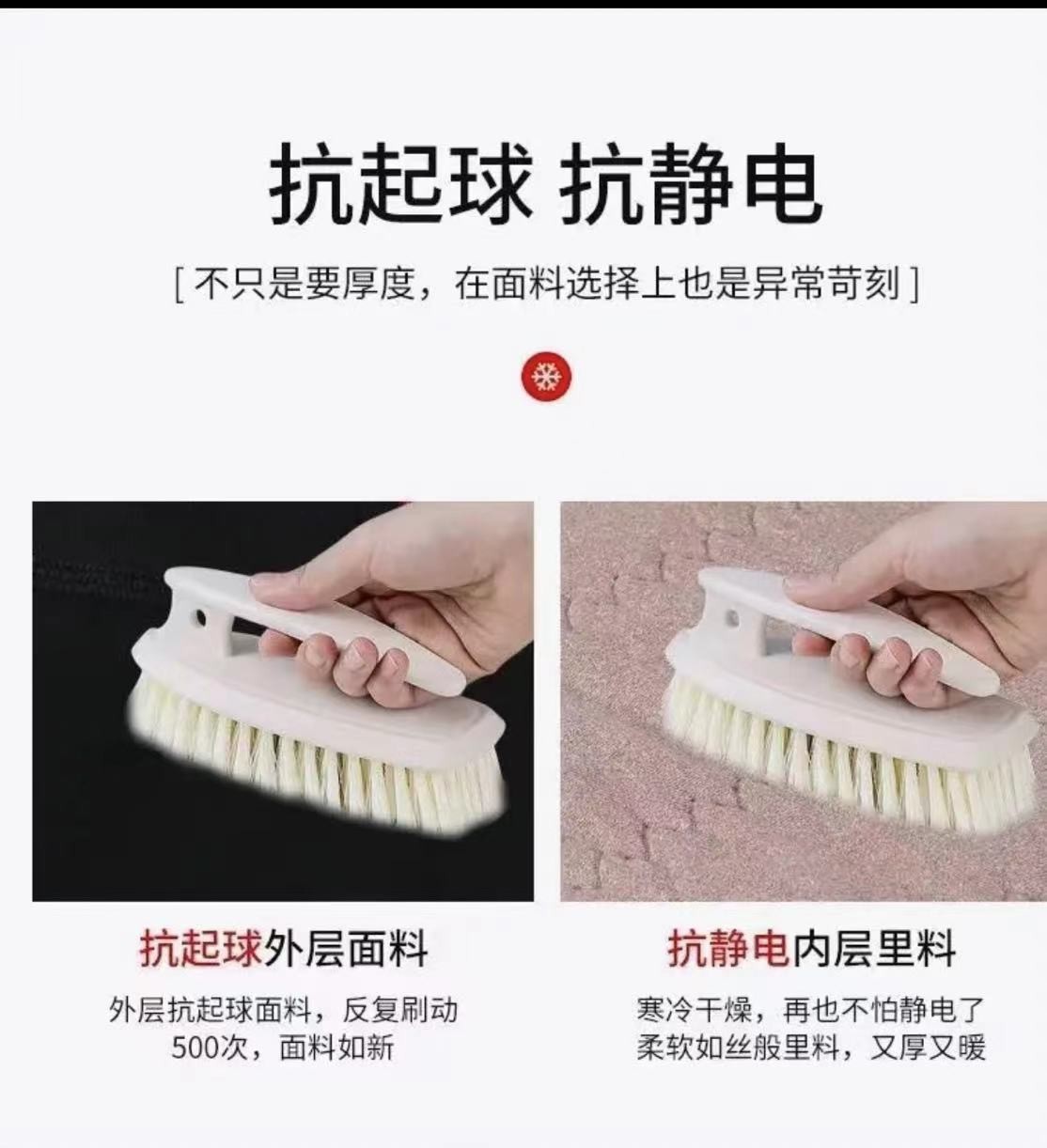 抗起球 抗静电

[ 不只是要厚度，在面料选择上也是异常苛刻 ]

抗起球外层面料

外层抗起球面料，反复刷动500次，面料如新

抗静电内层里料

寒冷干燥，再也不怕静电了
柔软如丝般里料，又厚又暖