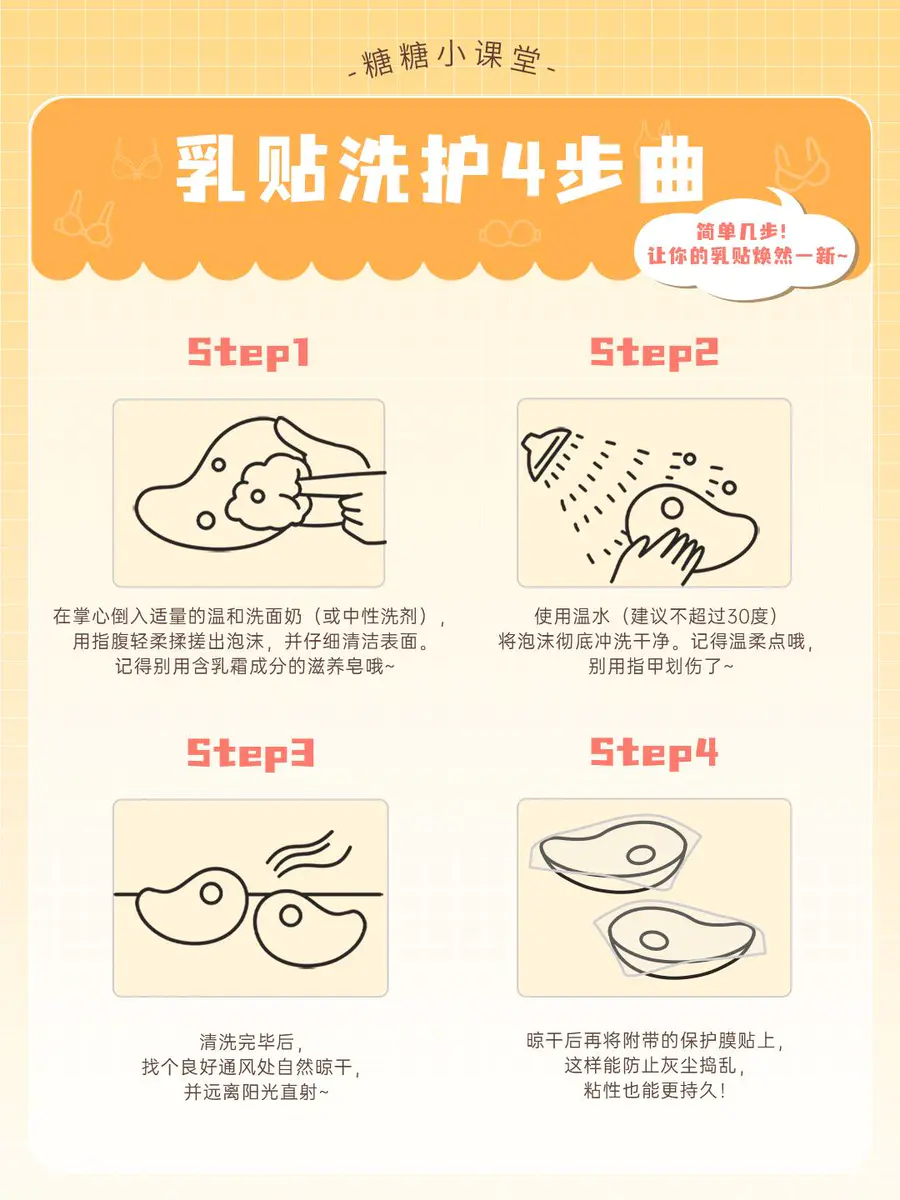 -糖糖小课堂-

乳贴洗护4步曲

简单几步！
让你的乳贴焕然一新~

Step1

在掌心倒入适量的温和洗面奶（或中性洗剂），用指腹轻柔揉搓出泡沫，并仔细清洁表面。记得别用含乳霜成分的滋养皂哦~

Step2

使用温水（建议不超过30度）将泡沫彻底冲洗干净。记得温柔点哦，别用指甲划伤了~

Step3

清洗完毕后，找个良好通风处自然晾干，并远离阳光直射~

Step4

晾干后再将附带的保护膜贴上，这样能防止灰尘捣乱，粘性也能更持久！