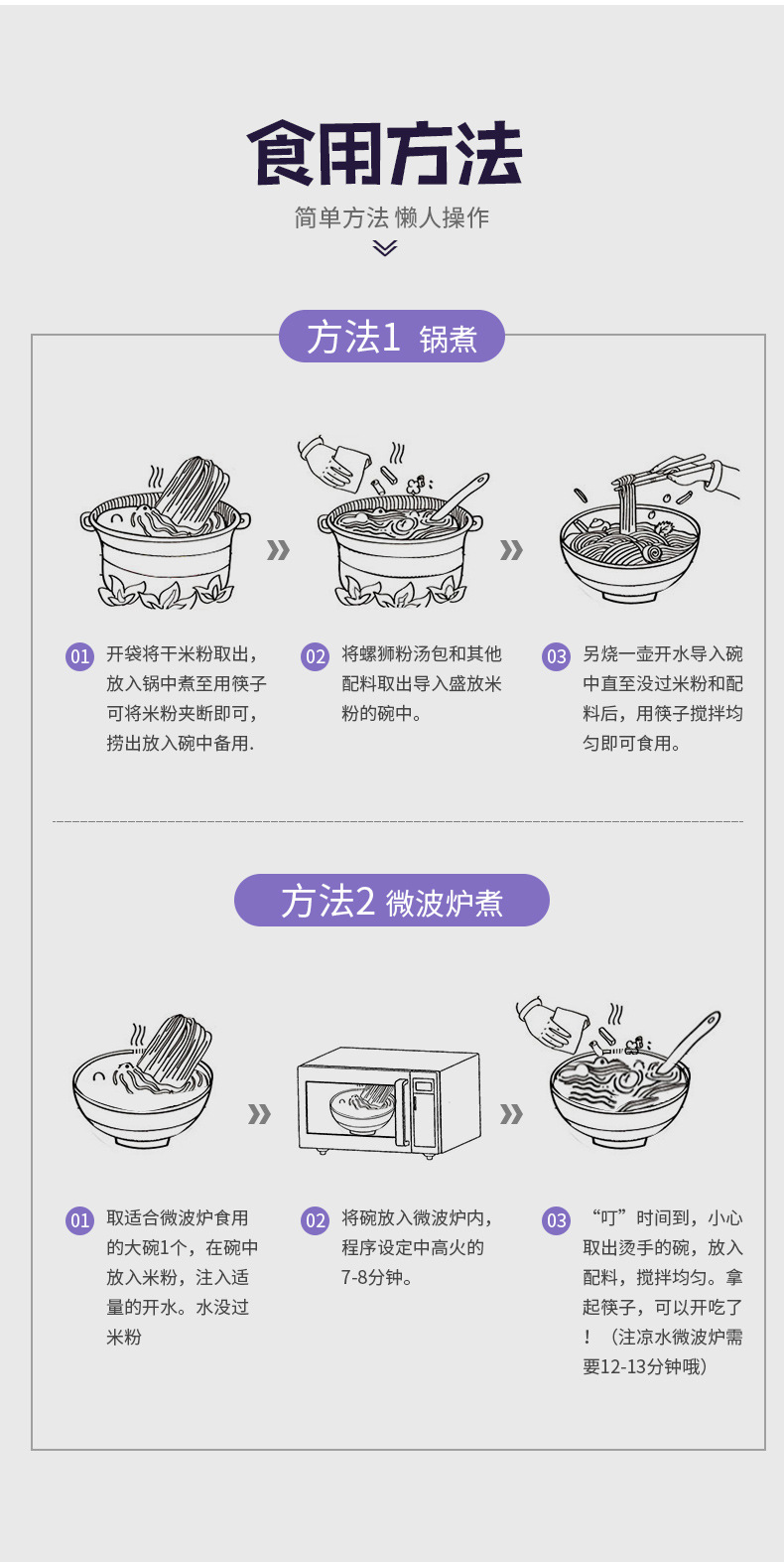 食用方法

简单方法 懒人操作

方法1 锅煮

01 开袋将干米粉取出，放入锅中煮至用筷子可将米粉夹断即可，捞出放入碗中备用.

02 将螺狮粉汤包和其他配料取出导入盛放米粉的碗中。

03 另烧一壶开水导入碗中直至没过米粉和配料后，用筷子搅拌均匀即可食用。

方法2 微波炉煮

01 取适合微波炉食用的大碗1个，在碗中放入米粉，注入适量的开水。水没过米粉

02 将碗放入微波炉内，程序设定中高火的7-8分钟。

03 “叮”时间到，小心取出烫手的碗，放入配料，搅拌均匀。拿起筷子，可以开吃了！（注凉水微波炉需要12-13分钟哦）