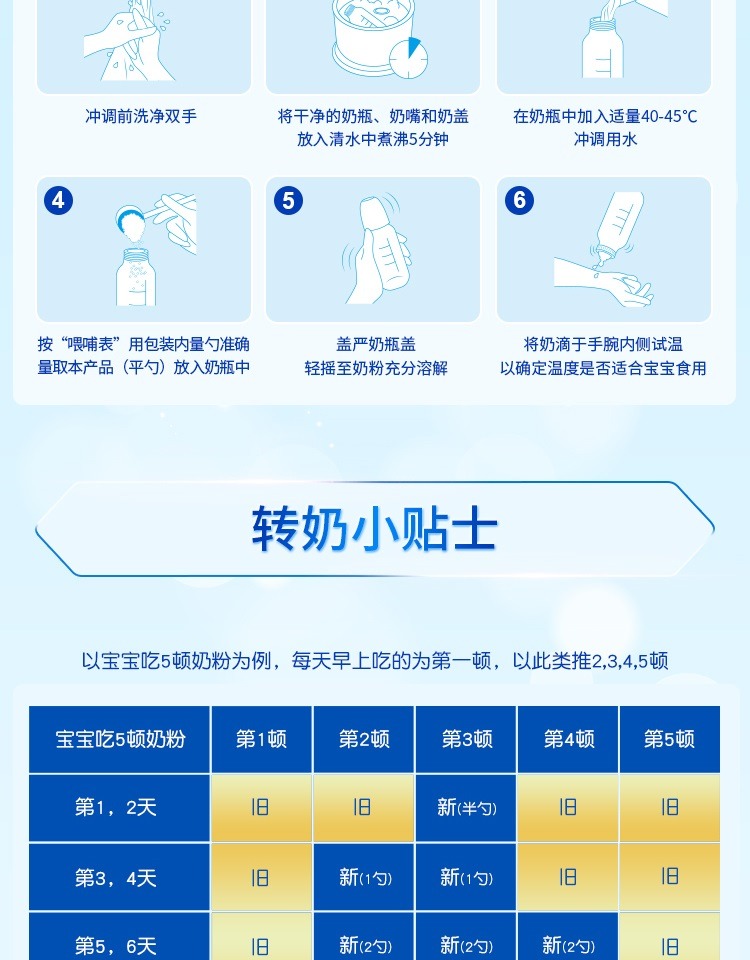 冲调前洗净双手

将干净的奶瓶、奶嘴和奶盖放入清水中煮沸5分钟

在奶瓶中加入适量40-45°C冲调用水

4

按“喂哺表”用包装内量勺准确量取本产品（平勺）放入奶瓶中

5

盖严奶瓶盖
轻摇至奶粉充分溶解

6

将奶滴于手腕内侧试温
以确定温度是否适合宝宝食用

转奶小贴士

以宝宝吃5顿奶粉为例，每天早上吃的为第一顿，以此类推2,3,4,5顿

| 宝宝吃5顿奶粉 | 第1顿 | 第2顿 | 第3顿 | 第4顿 | 第5顿 |
|---|---|---|---|---|---|
| 第1，2天 | 旧 | 旧 | 新(半勺) | 旧 | 旧 |
| 第3，4天 | 旧 | 新(1勺) | 新(1勺) | 旧 | 旧 |
| 第5，6天 | 旧 | 新(2勺) | 新(2勺) | 新(2勺) | 旧 |