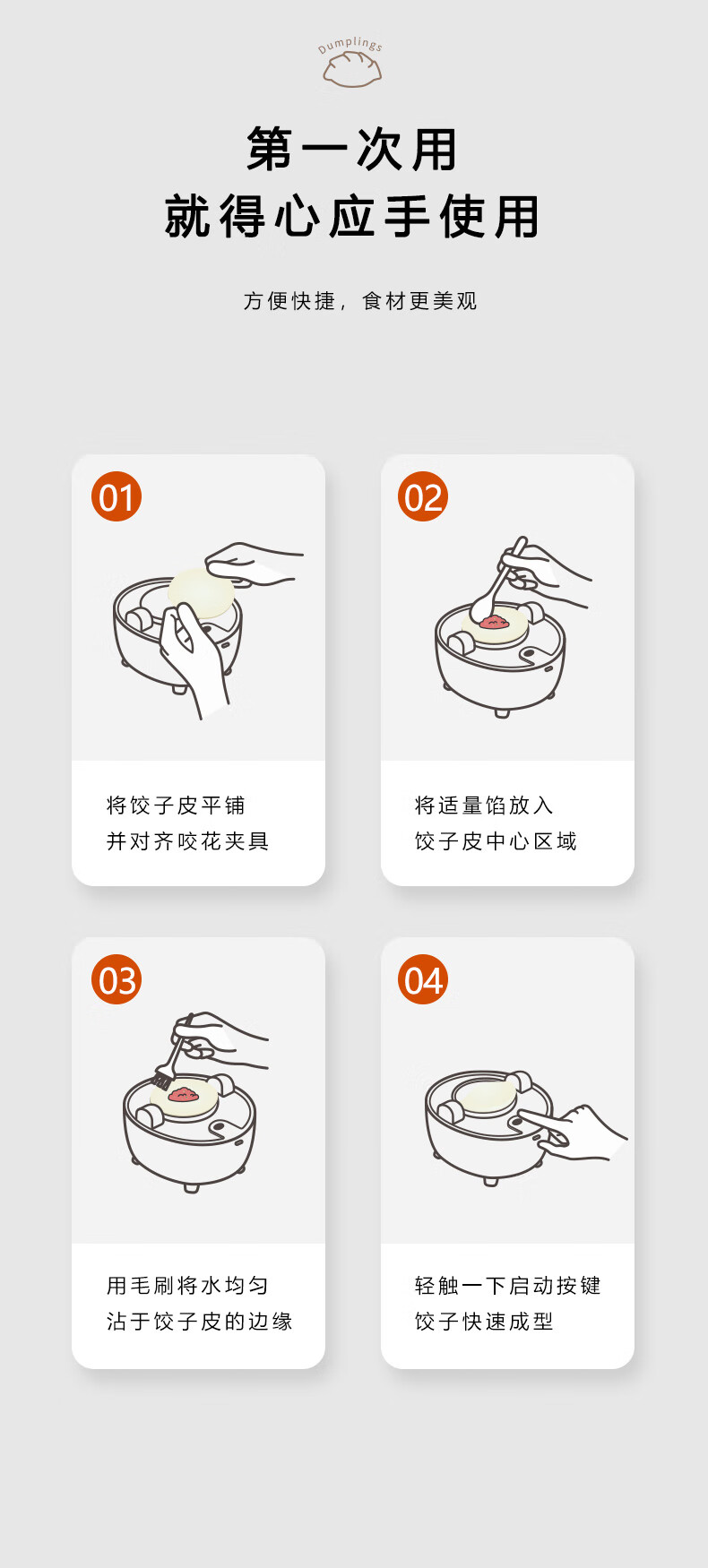 Dumplings

第一次用
就得心应手使用

方便快捷，食材更美观

01

将饺子皮平铺
并对齐咬花夹具

02

将适量馅放入
饺子皮中心区域

03

用毛刷将水均匀
沾于饺子皮的边缘

04

轻触一下启动按键
饺子快速成型