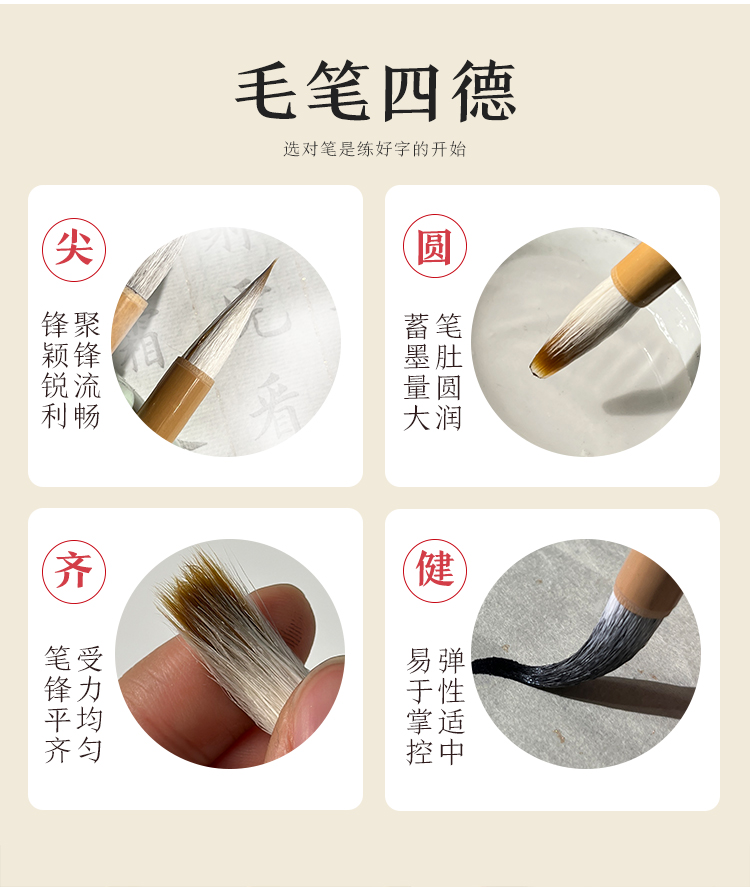 毛笔四德

选对笔是练好字的开始

尖

聚锋流畅
锋颖锐利

圆

笔肚圆润
蓄墨量大

齐

受力均匀
笔锋平齐

健

弹性适中
易于掌控