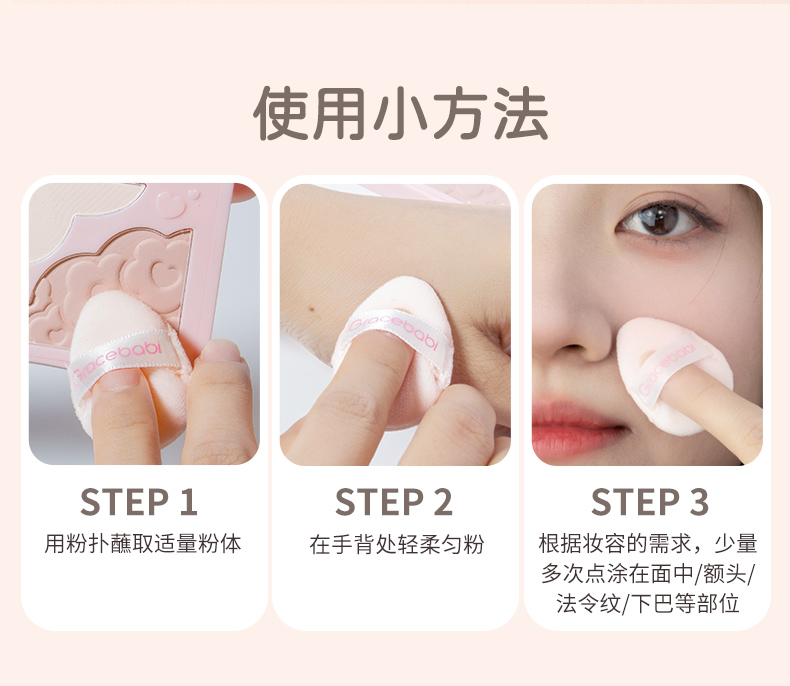 使用小方法

Gracebabi

STEP 1
用粉扑蘸取适量粉体

Gracebabi

STEP 2
在手背处轻柔匀粉

Gracebabi

STEP 3
根据妆容的需求，少量多次点涂在面中/额头/法令纹/下巴等部位