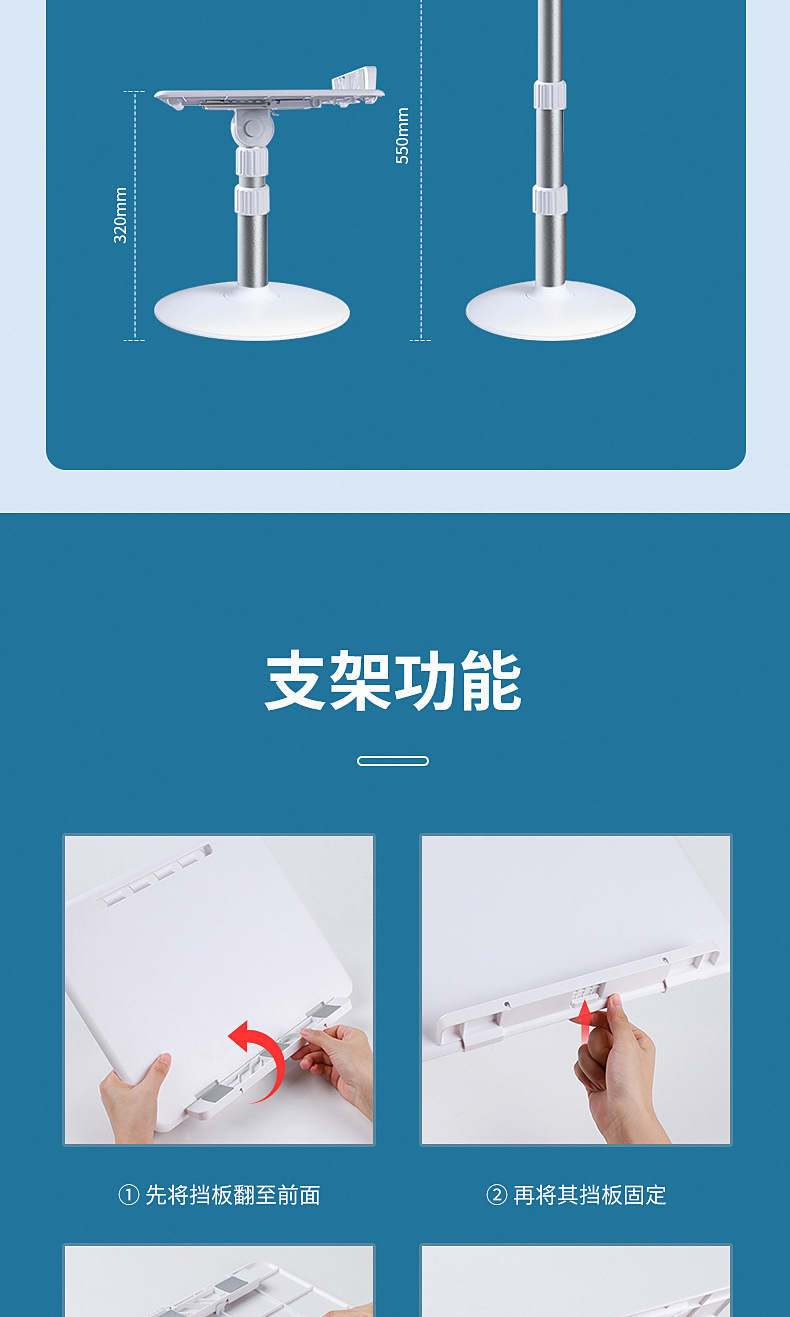 320mm

550mm

支架功能

① 先将挡板翻至前面

② 再将其挡板固定