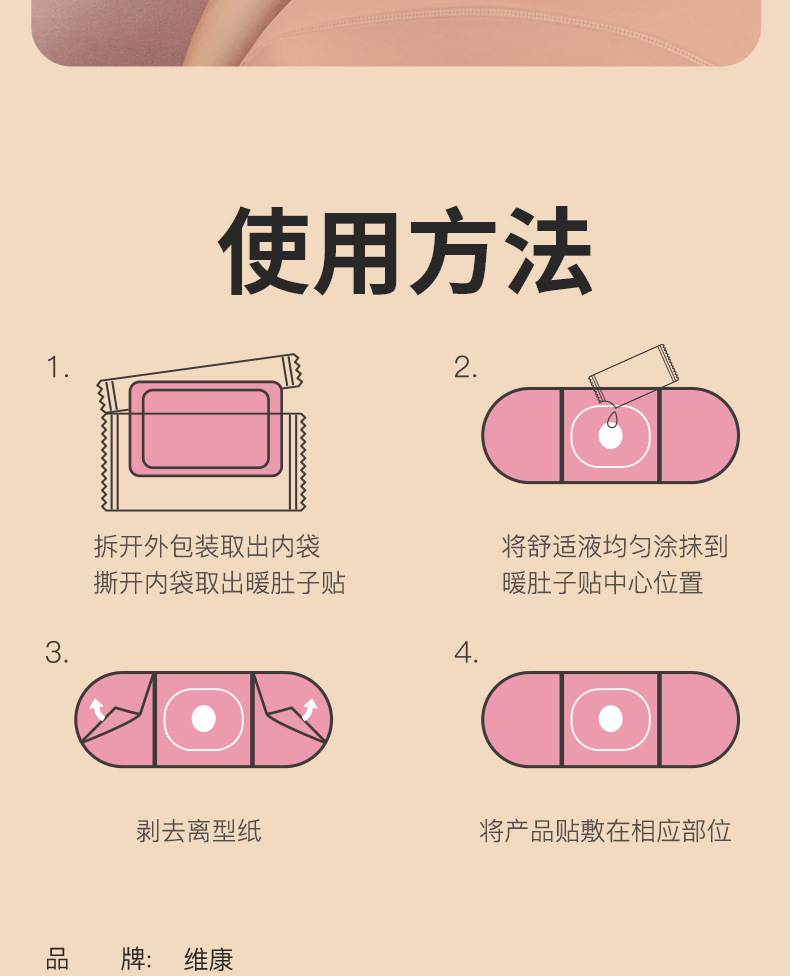 使用方法

1.

拆开外包装取出内袋
撕开内袋取出暖肚子贴

2.

将舒适液均匀涂抹到
暖肚子贴中心位置

3.

剥去离型纸

4.

将产品贴敷在相应部位

品　　牌:　维康