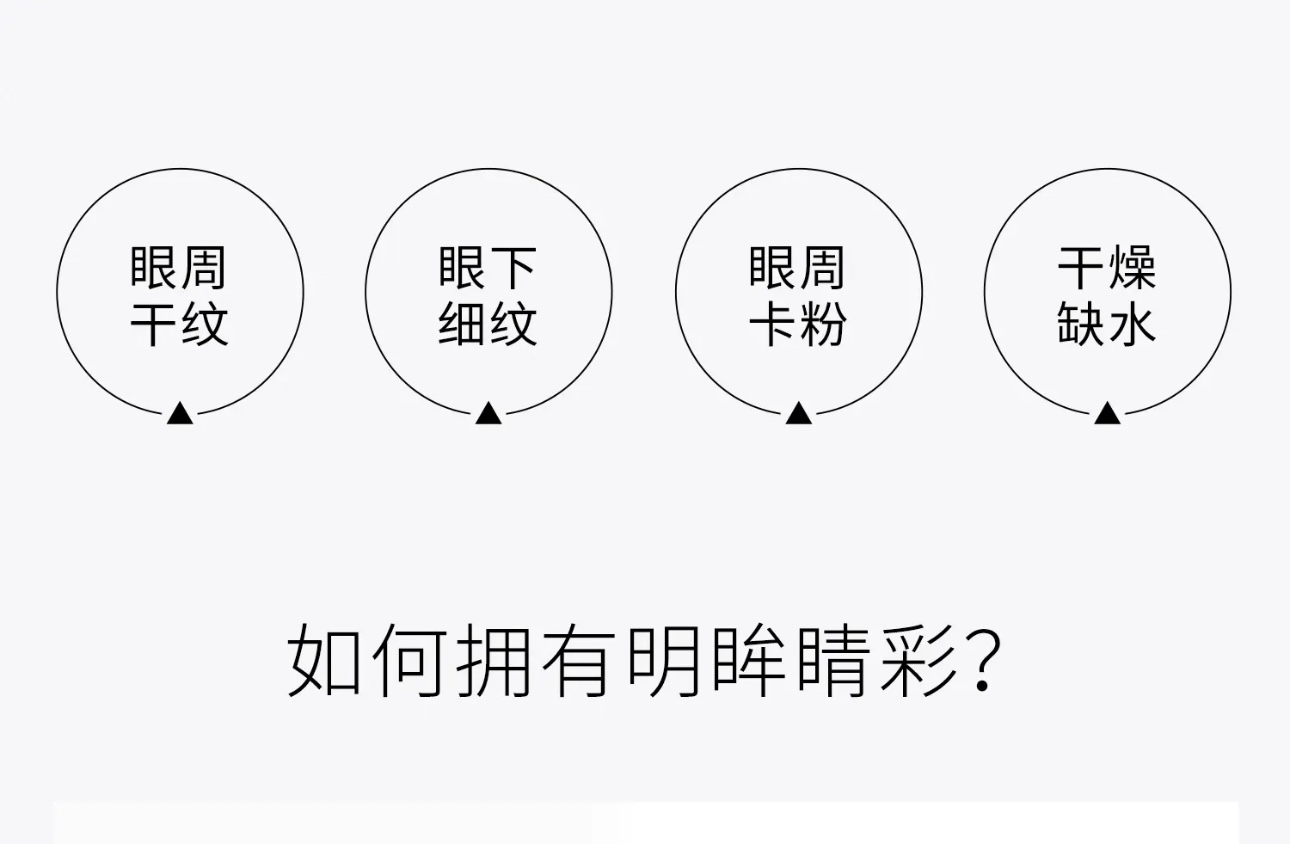 眼周
干纹

眼下
细纹

眼周
卡粉

干燥
缺水

如何拥有明眸睛彩?