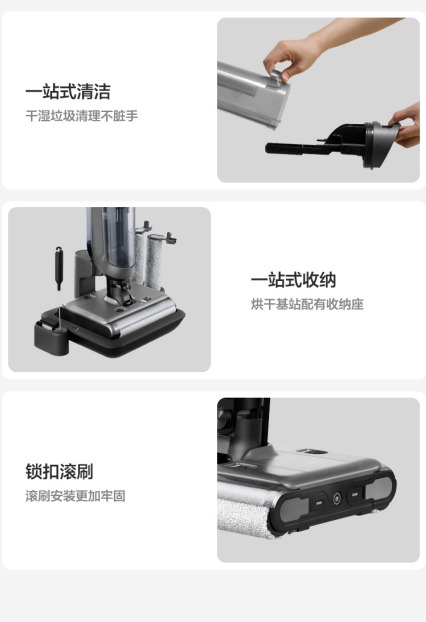 一站式清洁
干湿垃圾清理不脏手

一站式收纳
烘干基站配有收纳座

锁扣滚刷
滚刷安装更加牢固