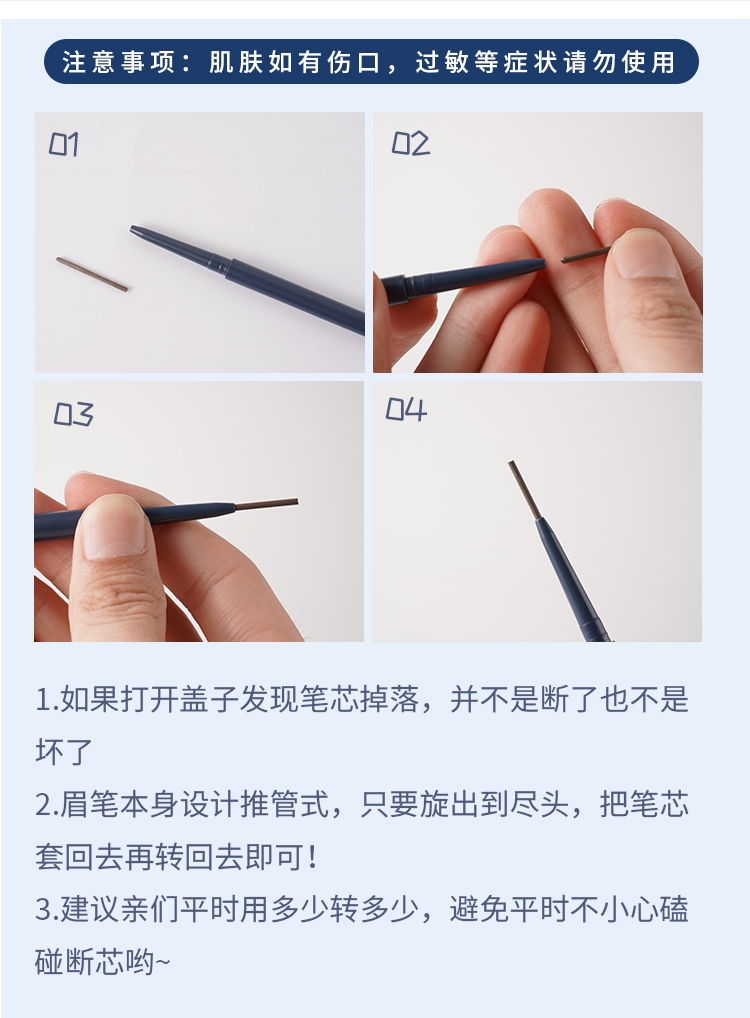 注意事项：肌肤如有伤口，过敏等症状请勿使用

01

02

03

04

1.如果打开盖子发现笔芯掉落，并不是断了也不是坏了
2.眉笔本身设计推管式，只要旋出到尽头，把笔芯套回去再转回去即可！
3.建议亲们平时用多少转多少，避免平时不小心磕碰断芯哟~