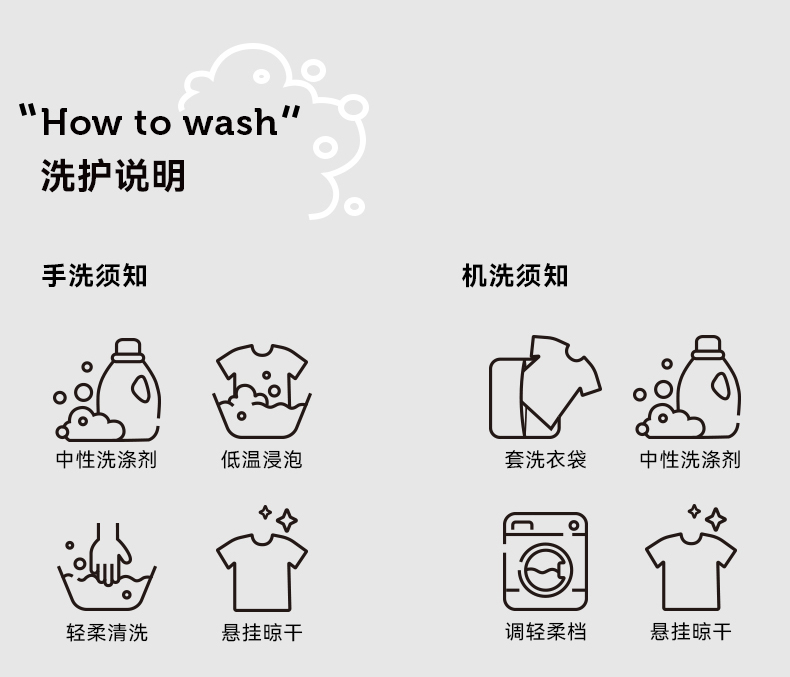 "How to wash"
洗护说明

手洗须知

中性洗涤剂
低温浸泡
轻柔清洗
悬挂晾干

机洗须知

套洗衣袋
中性洗涤剂
调轻柔档
悬挂晾干