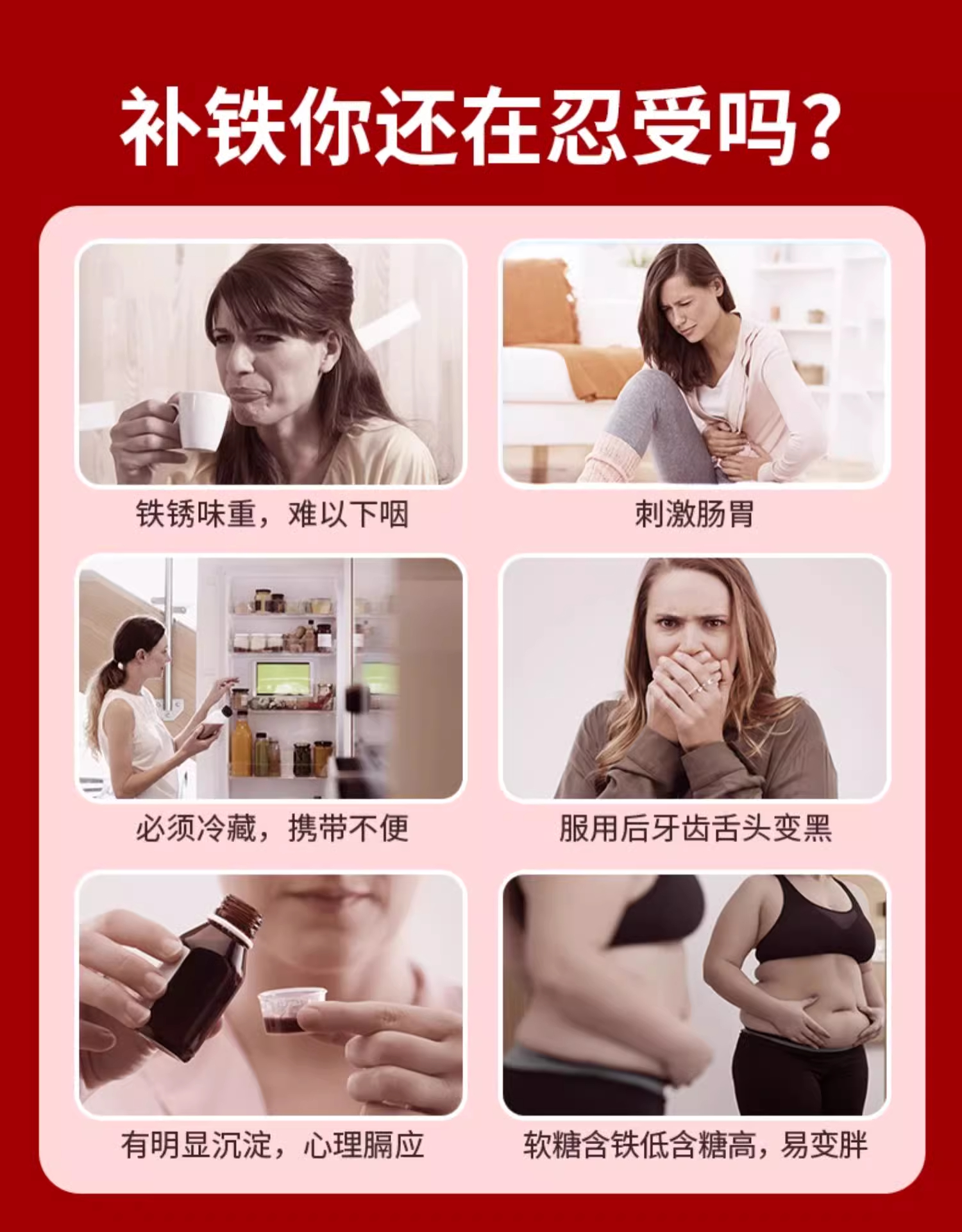 补铁你还在忍受吗?

铁锈味重，难以下咽

刺激肠胃

必须冷藏，携带不便

服用后牙齿舌头变黑

有明显沉淀，心理膈应

软糖含铁低含糖高，易变胖