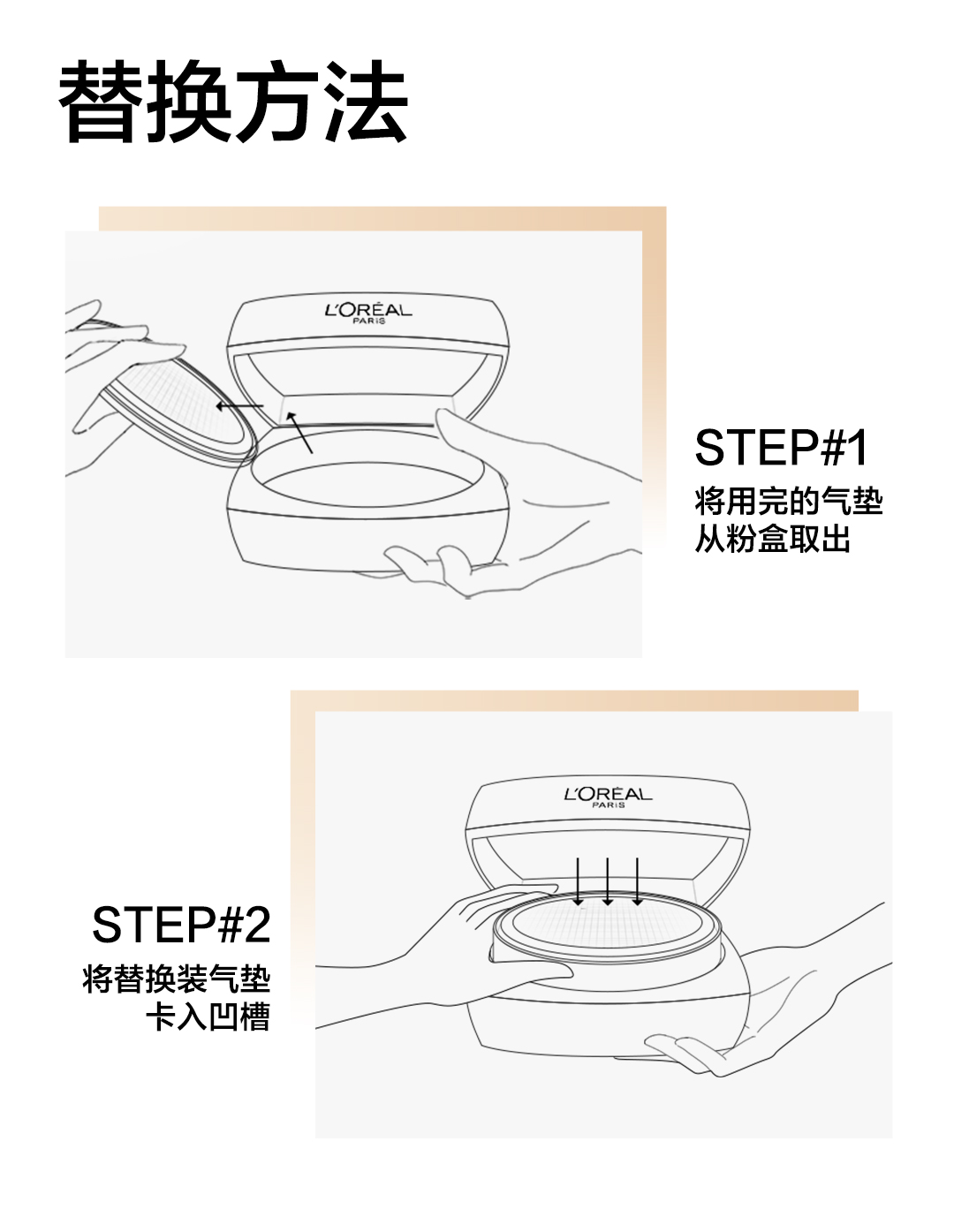 替换方法

L'ORÉAL
PARIS

STEP#1
将用完的气垫
从粉盒取出

L'ORÉAL
PARIS

STEP#2
将替换装气垫
卡入凹槽