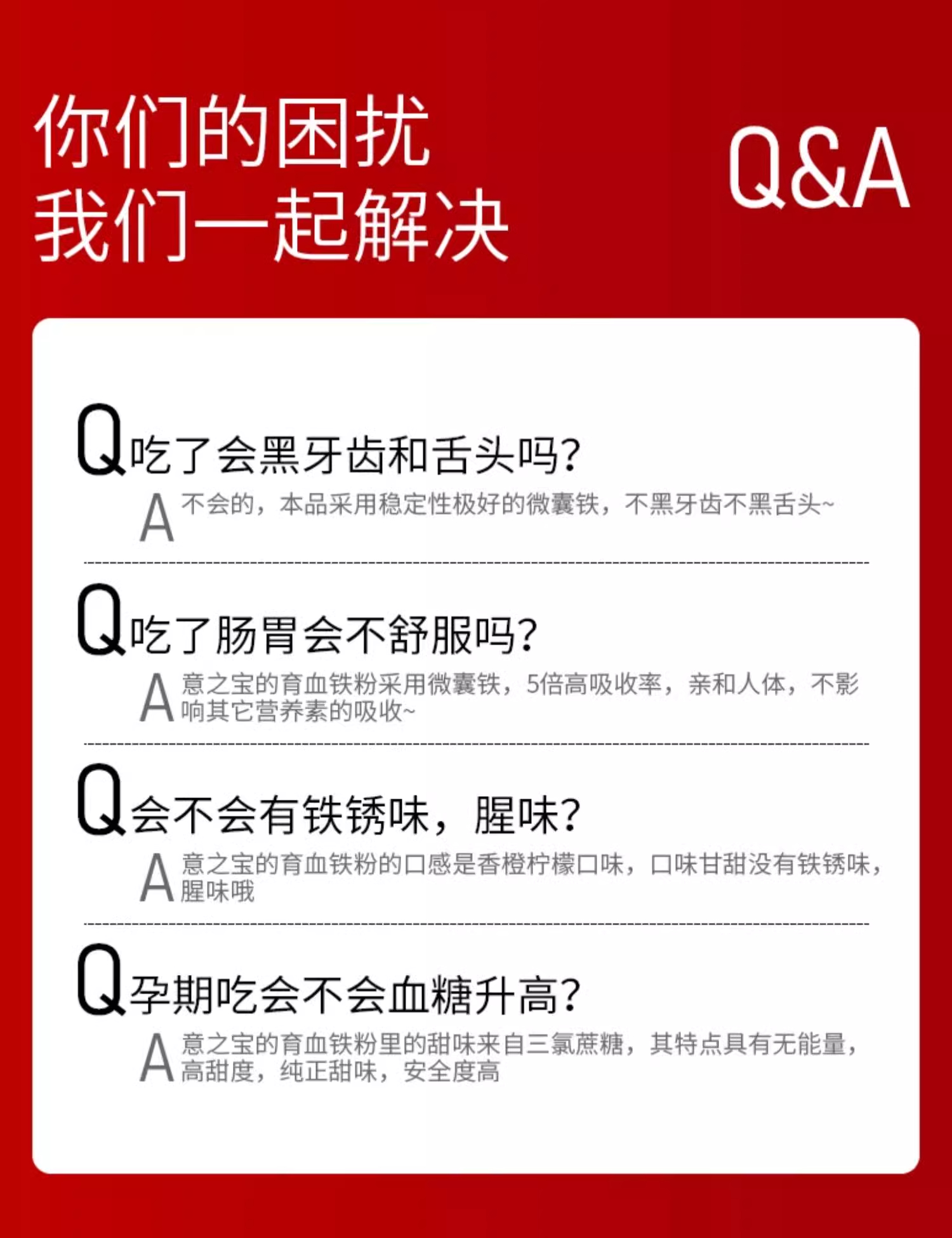 你们的困扰
我们一起解决

Q&A

Q吃了会黑牙齿和舌头吗?

A不会的，本品采用稳定性极好的微囊铁，不黑牙齿不黑舌头~

Q吃了肠胃会不舒服吗?

A意之宝的育血铁粉采用微囊铁，5倍高吸收率，亲和人体，不影响其它营养素的吸收~

Q会不会有铁锈味，腥味?

A意之宝的育血铁粉的口感是香橙柠檬口味，口味甘甜没有铁锈味，腥味哦

Q孕期吃会不会血糖升高?

A意之宝的育血铁粉里的甜味来自三氯蔗糖，其特点具有无能量，高甜度，纯正甜味，安全度高