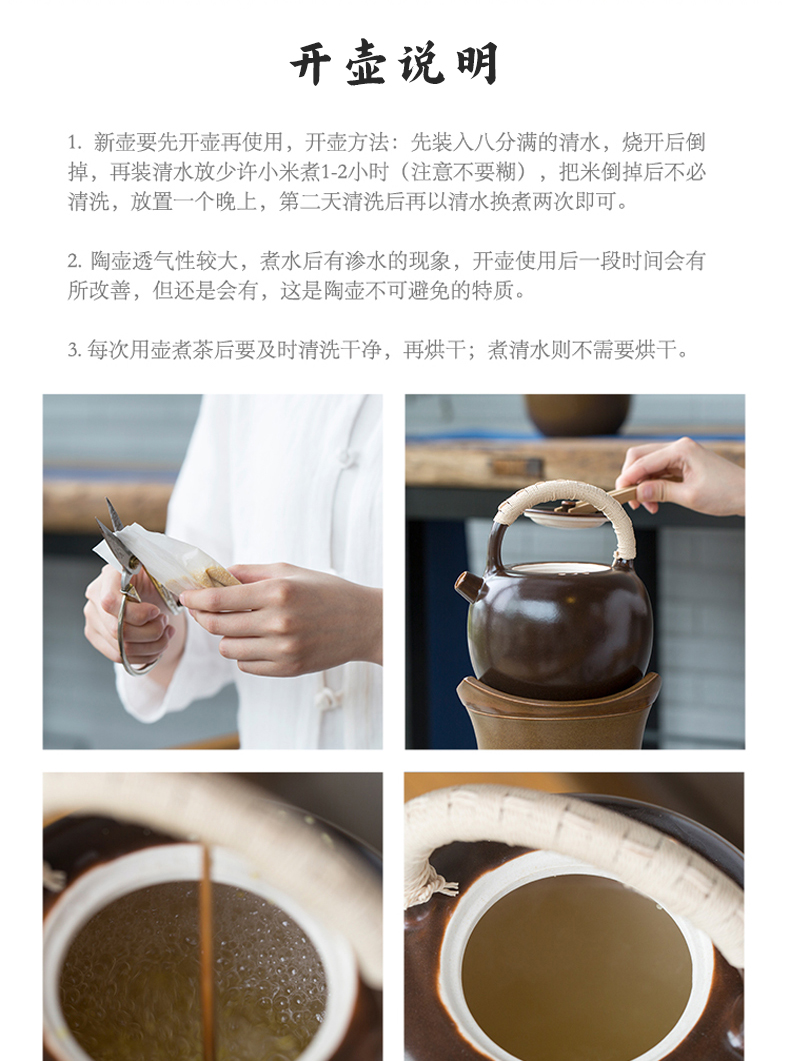 开壶说明

1. 新壶要先开壶再使用，开壶方法：先装入八分满的清水，烧开后倒掉，再装清水放少许小米煮1-2小时（注意不要糊），把米倒掉后不必清洗，放置一个晚上，第二天清洗后再以清水换煮两次即可。

2. 陶壶透气性较大，煮水后有渗水的现象，开壶使用后一段时间会有所改善，但还是会有，这是陶壶不可避免的特质。

3. 每次用壶煮茶后要及时清洗干净，再烘干；煮清水则不需要烘干。