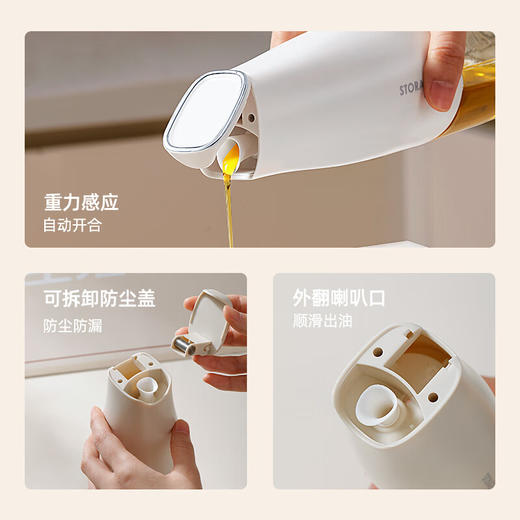 STORA

重力感应
自动开合

可拆卸防尘盖
防尘防漏

外翻喇叭口
顺滑出油