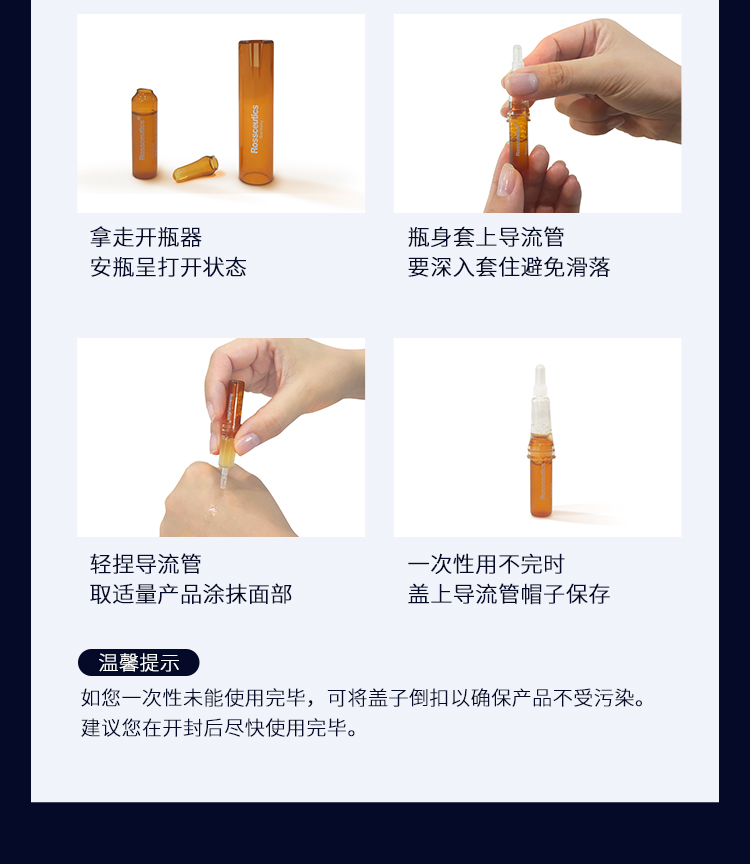 Rossceutics

Rossceutics

拿走开瓶器
安瓶呈打开状态

瓶身套上导流管
要深入套住避免滑落

轻捏导流管
取适量产品涂抹面部

一次性用不完时
盖上导流管帽子保存

温馨提示
如您一次性未能使用完毕，可将盖子倒扣以确保产品不受污染。
建议您在开封后尽快使用完毕。