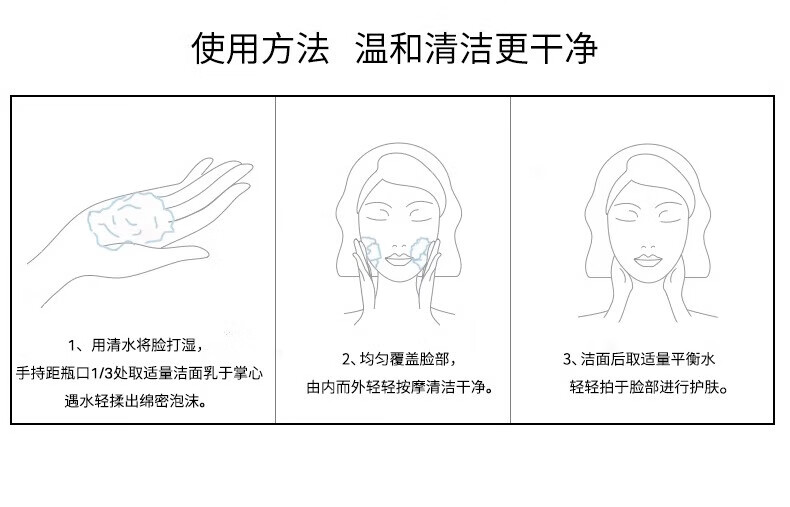 使用方法 温和清洁更干净

1、用清水将脸打湿，
手持距瓶口1/3处取适量洁面乳于掌心
遇水轻揉出绵密泡沫。

2、均匀覆盖脸部，
由内而外轻轻按摩清洁干净。

3、洁面后取适量平衡水
轻轻拍于脸部进行护肤。