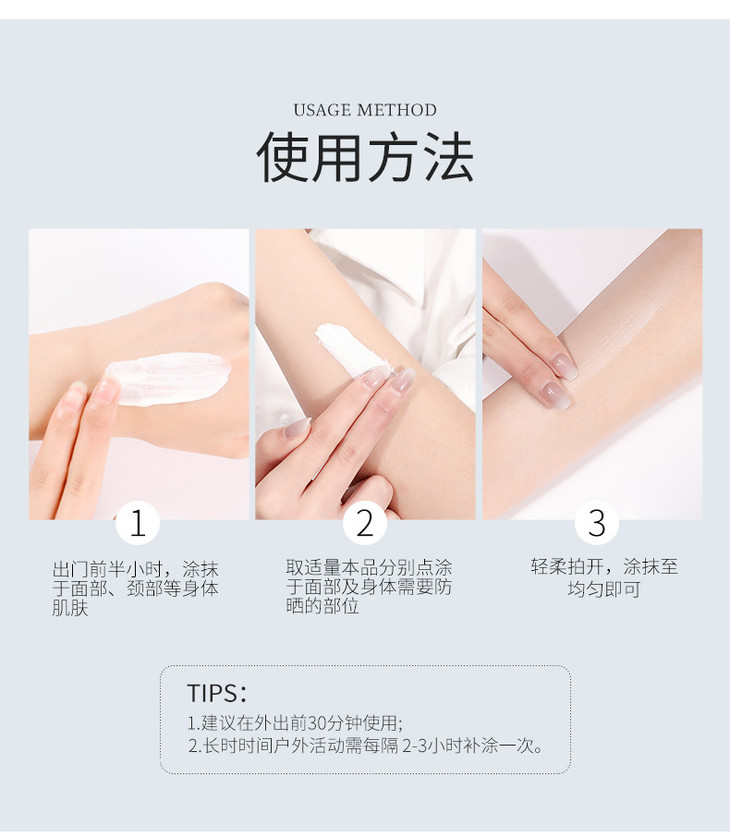 USAGE METHOD
使用方法

1
出门前半小时，涂抹于面部、颈部等身体肌肤

2
取适量本品分别点涂于面部及身体需要防晒的部位

3
轻柔拍开，涂抹至均匀即可

TIPS：
1.建议在外出前30分钟使用；
2.长时时间户外活动需每隔 2-3小时补涂一次。