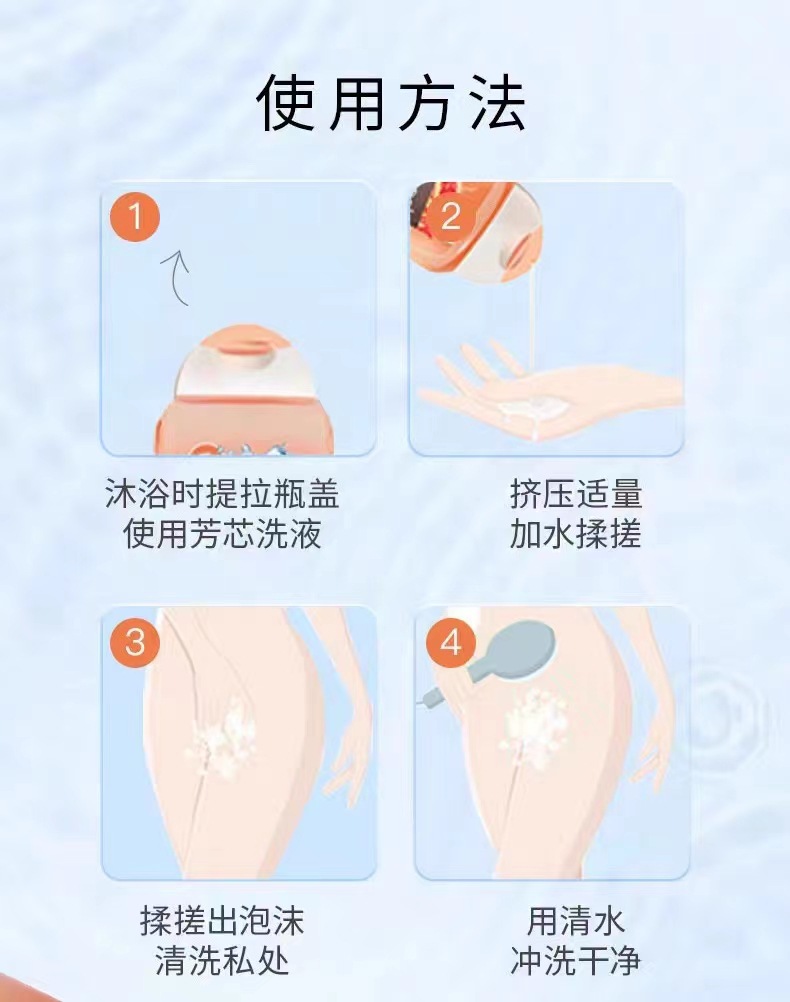 使用方法

1

沐浴时提拉瓶盖
使用芳芯洗液

2

挤压适量
加水揉搓

3

揉搓出泡沫
清洗私处

4

用清水
冲洗干净